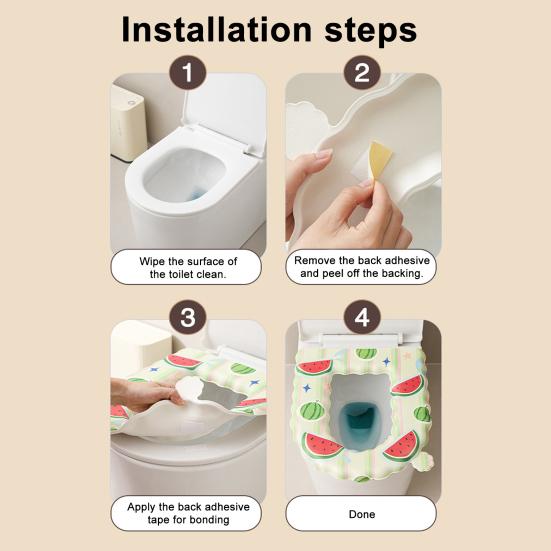 Installation steps

1

Wipe the surface of the toilet clean.

2

Remove the back adhesive and peel off the backing.

3

Apply the back adhesive tape for bonding

4

Done