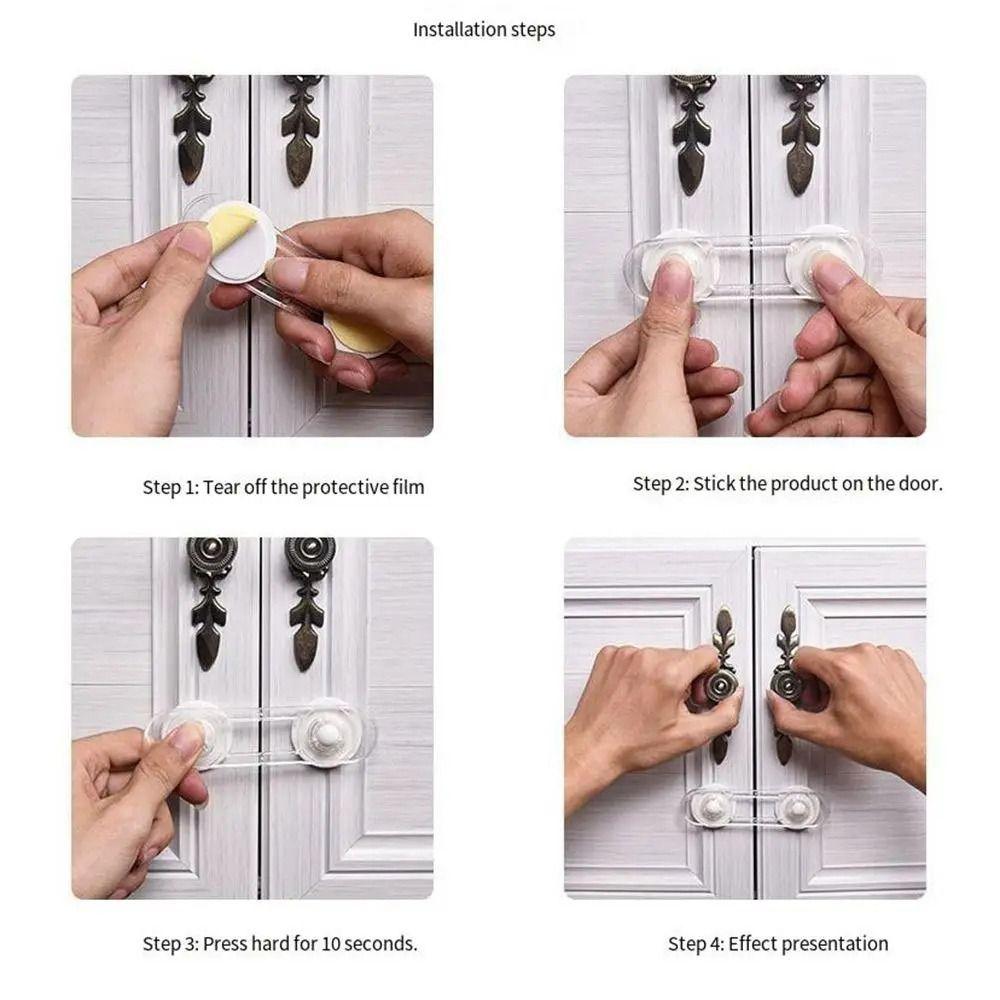 Installation steps

Step 1: Tear off the protective film

Step 2: Stick the product on the door.

Step 3: Press hard for 10 seconds.

Step 4: Effect presentation