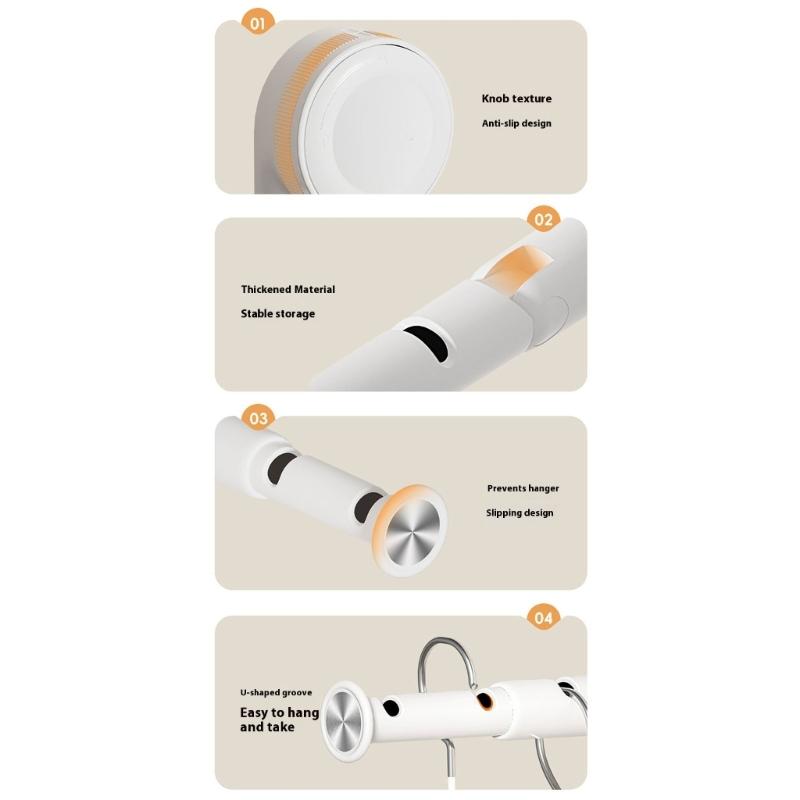 01

Knob texture

Anti-slip design

02

Thickened Material

Stable storage

03

Prevents hanger

Slipping design

04

U-shaped groove

Easy to hang and take