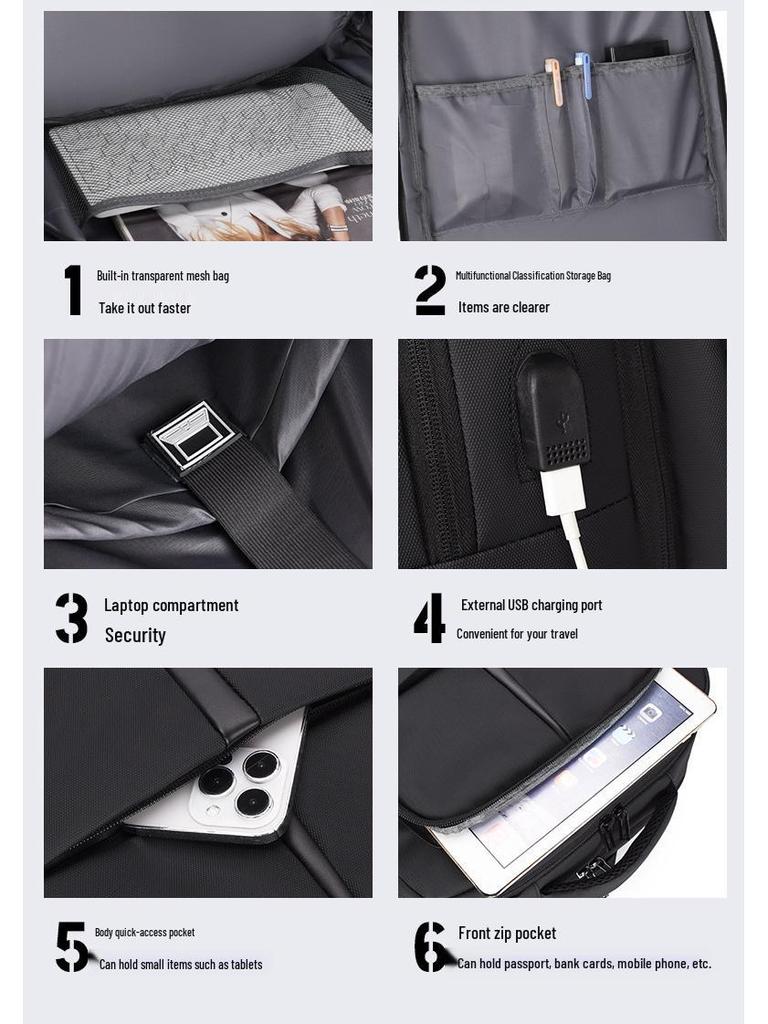 1
Built-in transparent mesh bag
Take it out faster

2
Multifunctional Classification Storage Bag
Items are clearer

3
Laptop compartment
Security

4
External USB charging port
Convenient for your travel

5
Body quick-access pocket
Can hold small items such as tablets

6
Front zip pocket
Can hold passport, bank cards, mobile phone, etc.