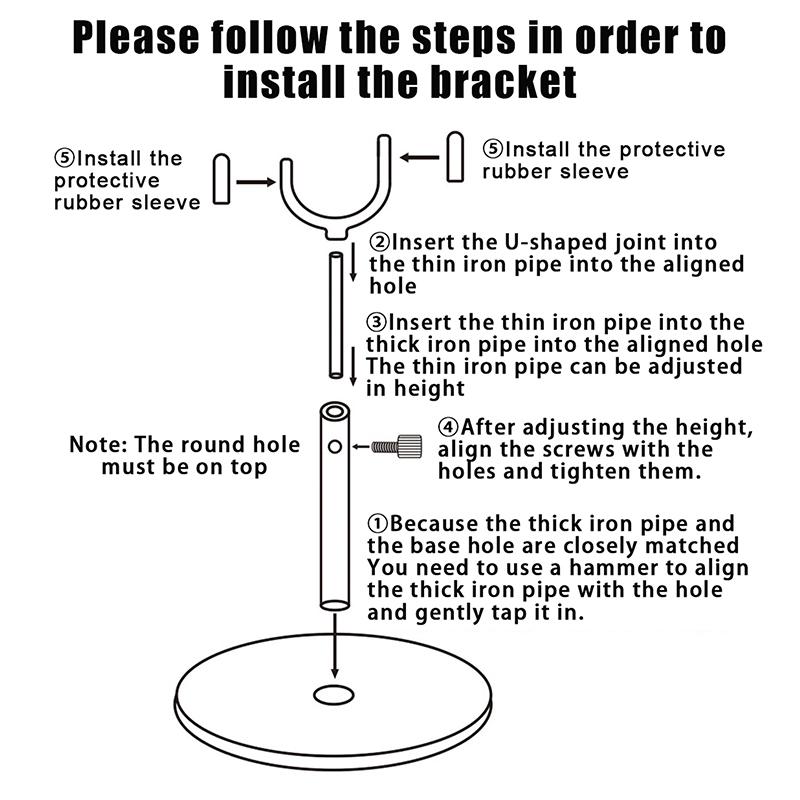 Please follow the steps in order to install the bracket

⑤Install the protective rubber sleeve

⑤Install the protective rubber sleeve

②Insert the U-shaped joint into the thin iron pipe into the aligned hole

③Insert the thin iron pipe into the thick iron pipe into the aligned hole
The thin iron pipe can be adjusted in height

Note: The round hole must be on top

④After adjusting the height, align the screws with the holes and tighten them.

①Because the thick iron pipe and the base hole are closely matched
You need to use a hammer to align the thick iron pipe with the hole and gently tap it in.