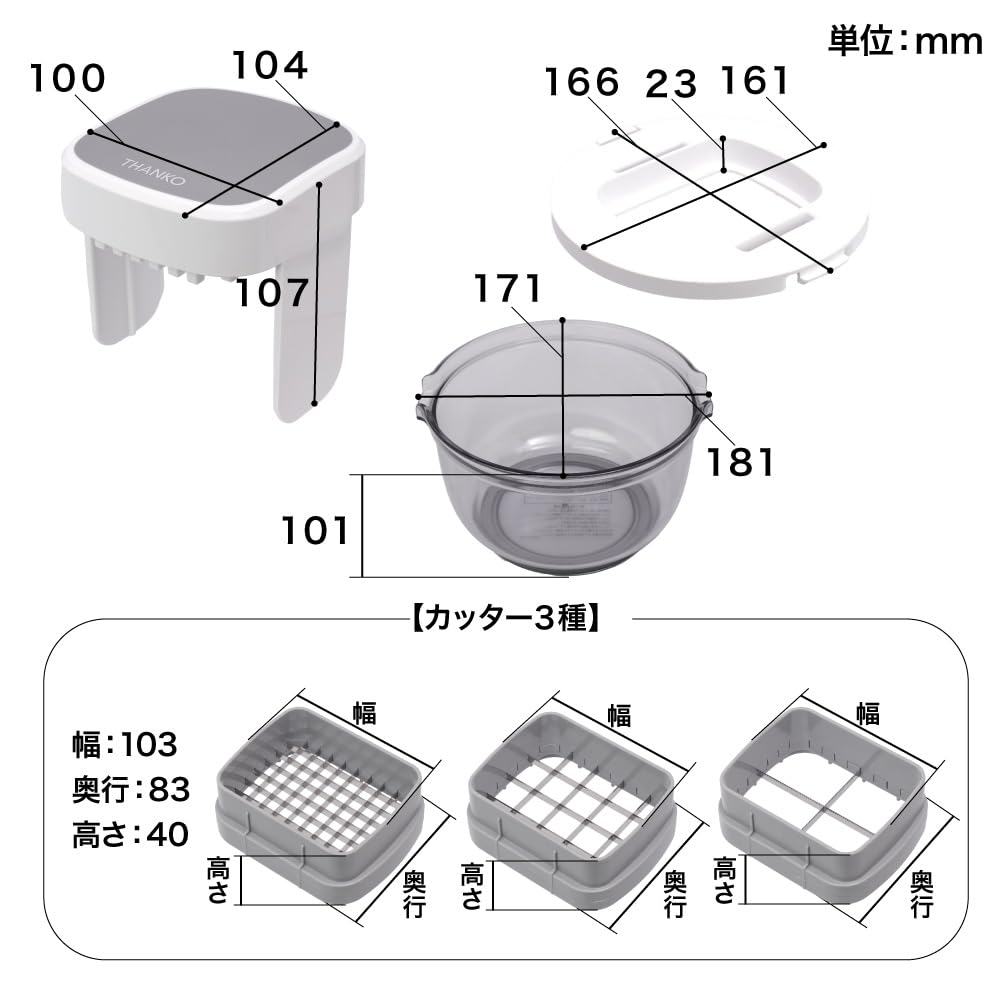 単位:mm

100
104
THANKO
107

166
23
161

171
181
101

【カッター3種】

幅:103
奥行:83
高さ:40

幅
高さ
奥行

幅
高さ
奥行

幅
高さ
奥行