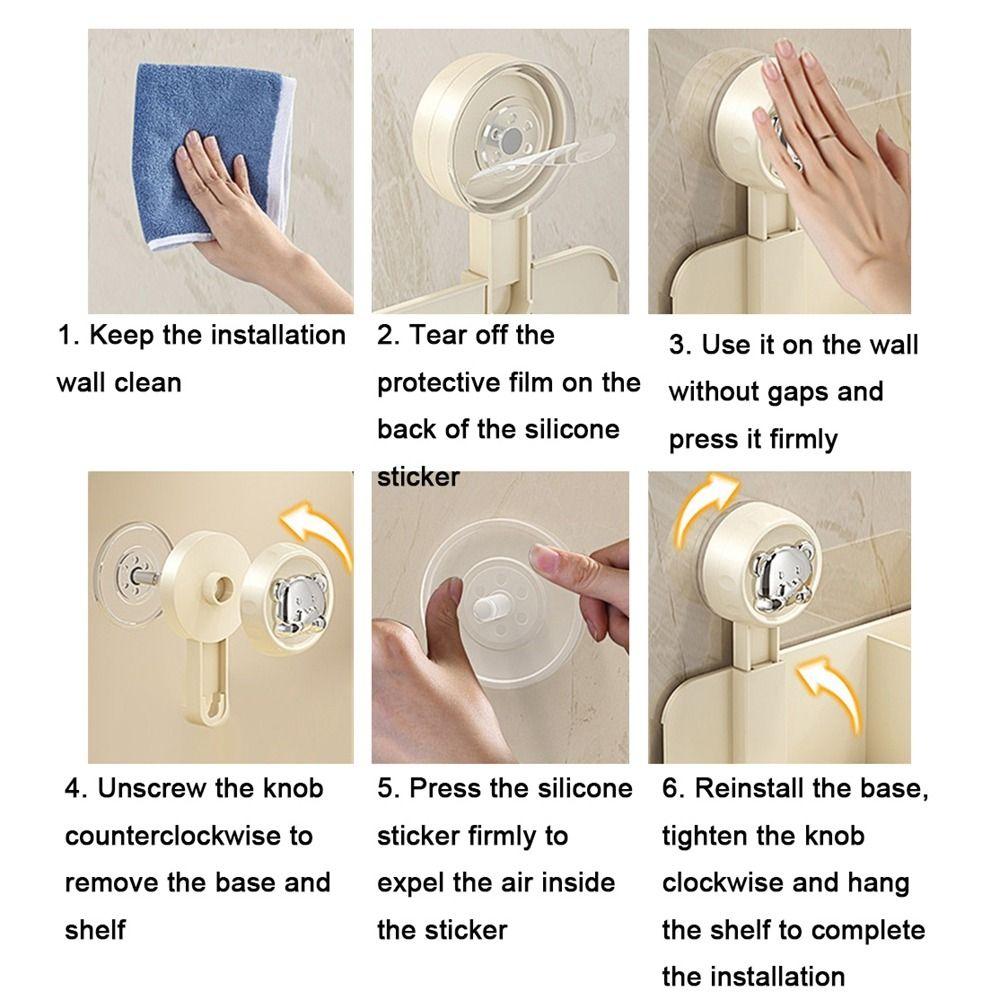 1. Keep the installation wall clean

2. Tear off the protective film on the back of the silicone sticker

3. Use it on the wall without gaps and press it firmly

4. Unscrew the knob counterclockwise to remove the base and shelf

5. Press the silicone sticker firmly to expel the air inside the sticker

6. Reinstall the base, tighten the knob clockwise and hang the shelf to complete the installation