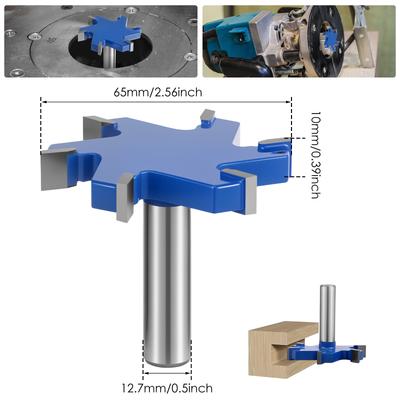 65mm/2.56inch

10mm/0.39inch

12.7mm/0.5inch