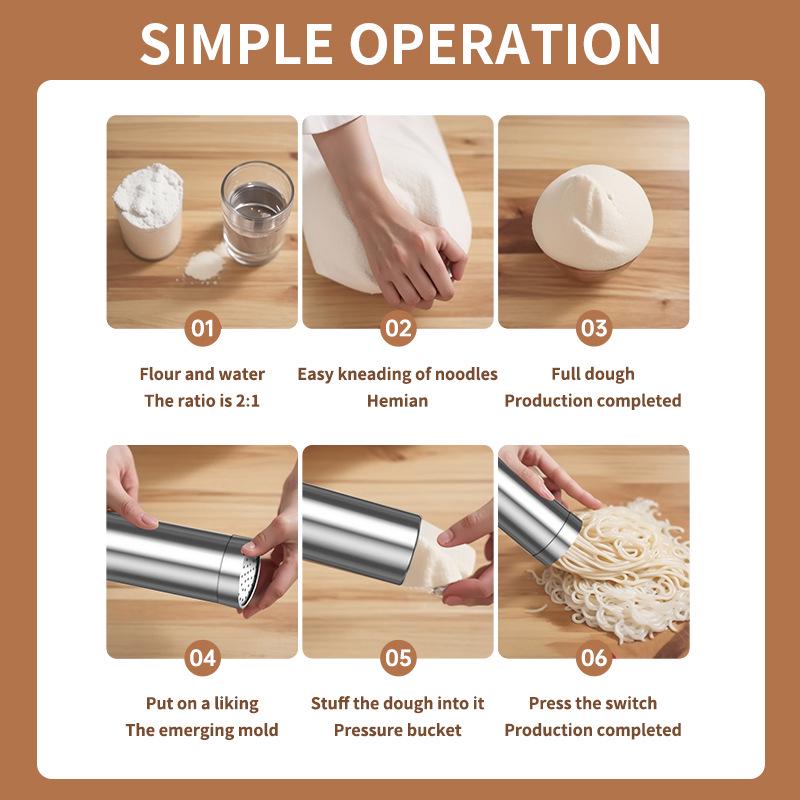 SIMPLE OPERATION

01

Flour and water
The ratio is 2:1

02

Easy kneading of noodles
Hemian

03

Full dough
Production completed

04

Put on a liking
The emerging mold

05

Stuff the dough into it
Pressure bucket

06

Press the switch
Production completed