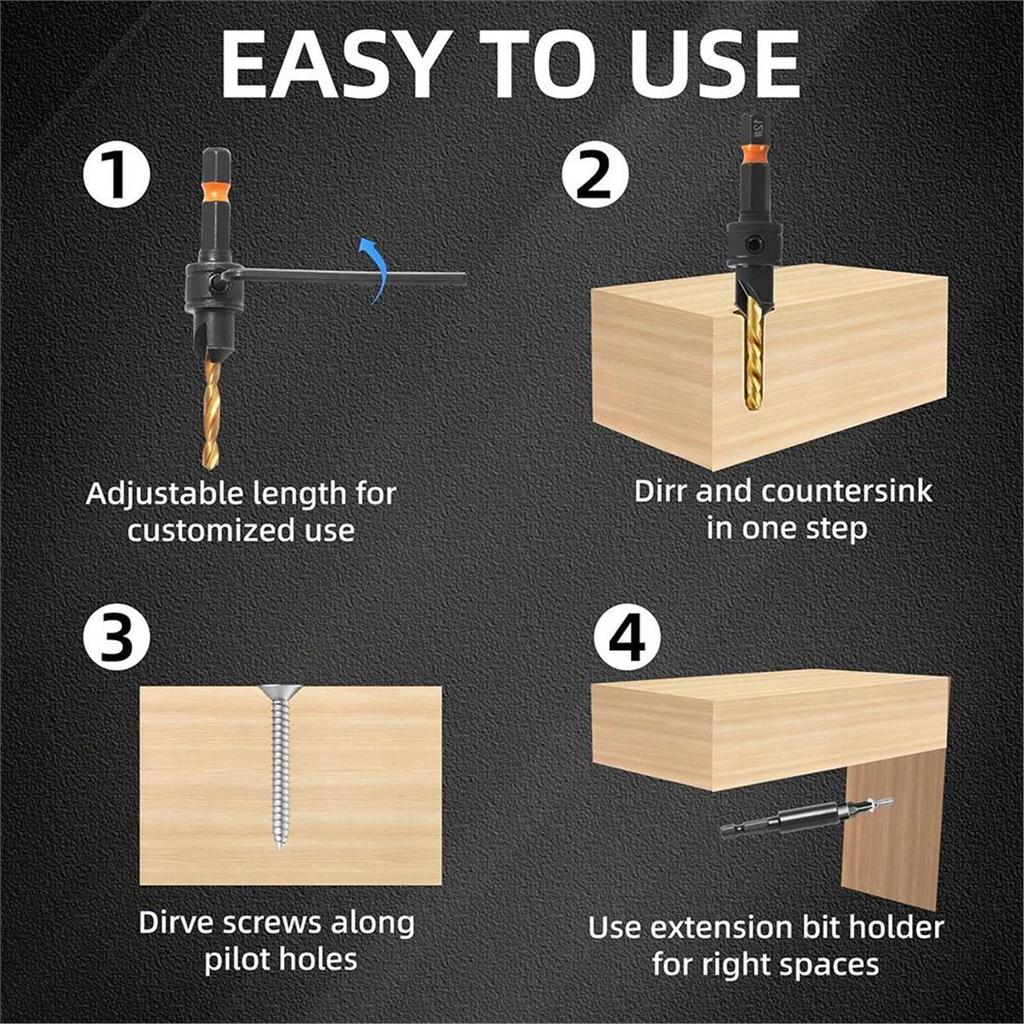 EASY TO USE

1

Adjustable length for customized use

2

Dirr and countersink in one step

3

Dirve screws along pilot holes

4

Use extension bit holder for right spaces