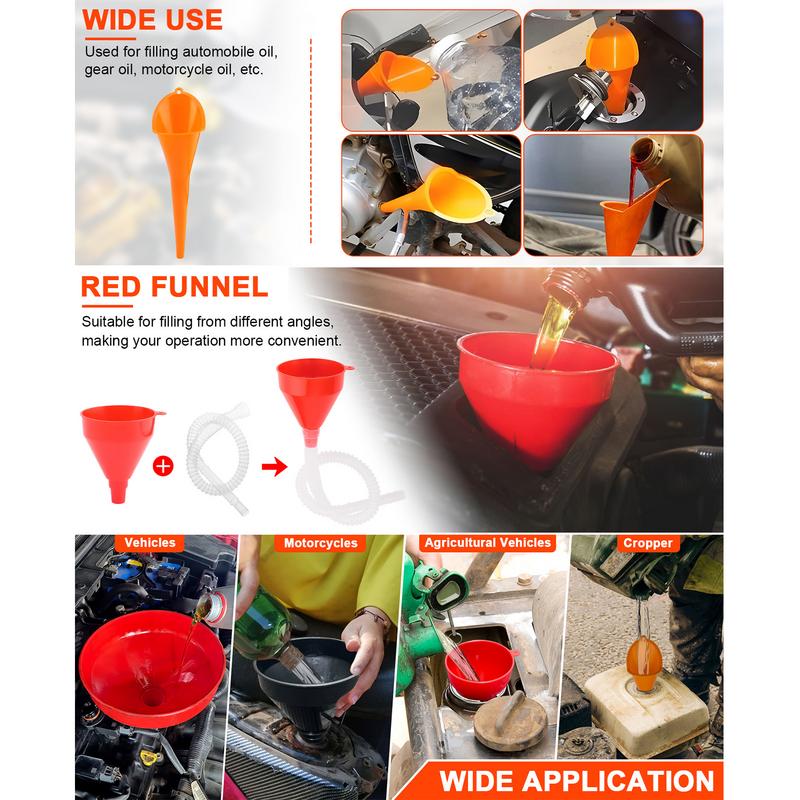 WIDE USE

Used for filling automobile oil, gear oil, motorcycle oil, etc.

RED FUNNEL

Suitable for filling from different angles, making your operation more convenient.

Vehicles

Motorcycles

Agricultural Vehicles

Cropper

WIDE APPLICATION