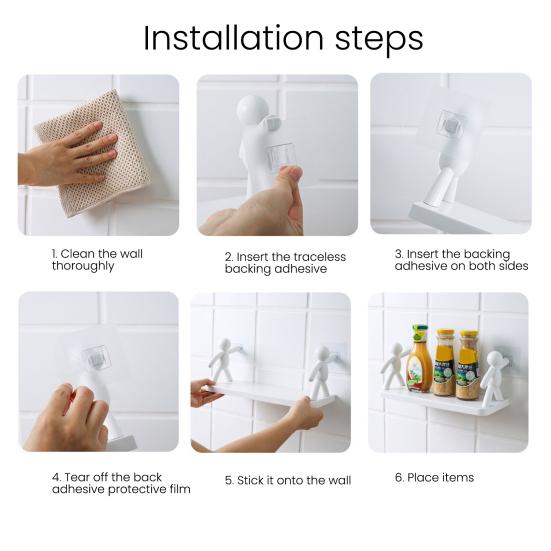 Installation steps

1. Clean the wall thoroughly

2. Insert the traceless backing adhesive

3. Insert the backing adhesive on both sides

4. Tear off the back adhesive protective film

5. Stick it onto the wall

6. Place items