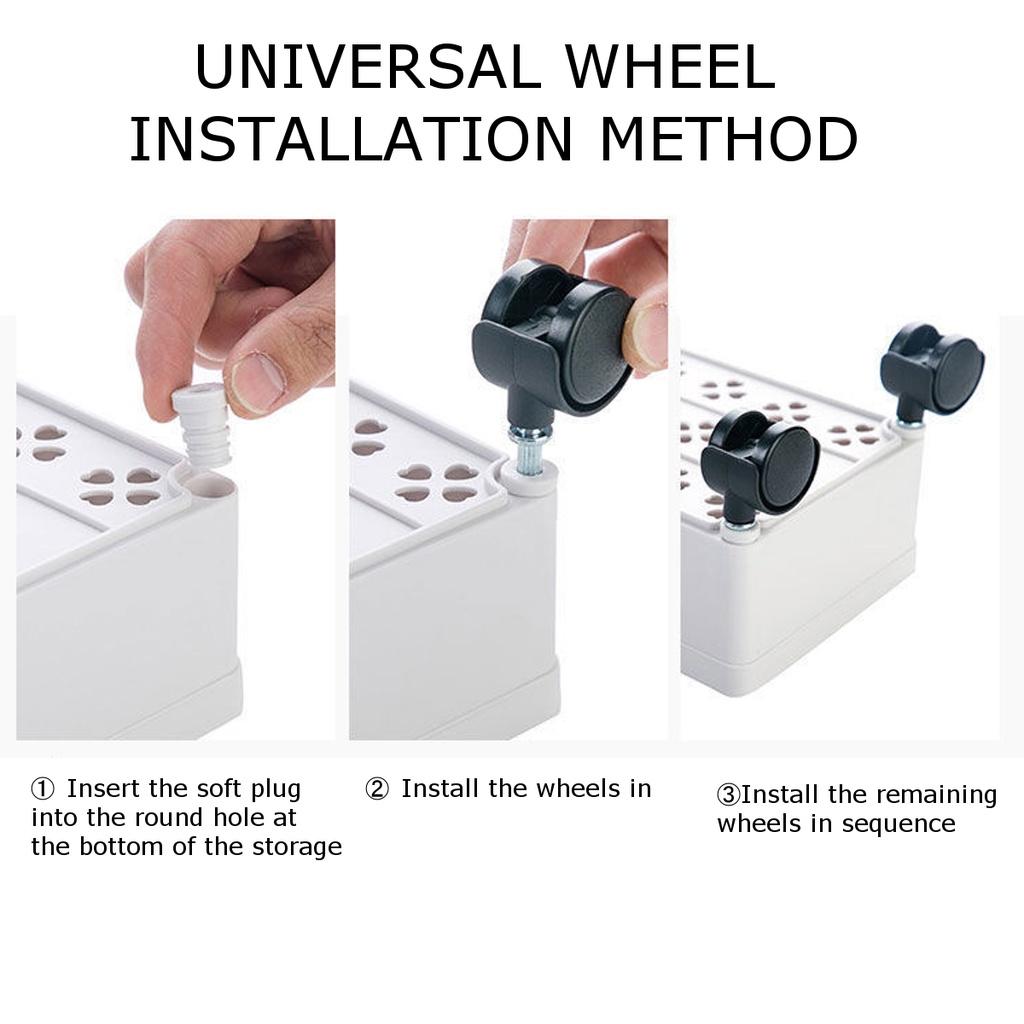 UNIVERSAL WHEEL INSTALLATION METHOD

① Insert the soft plug into the round hole at the bottom of the storage

② Install the wheels in

③Install the remaining wheels in sequence