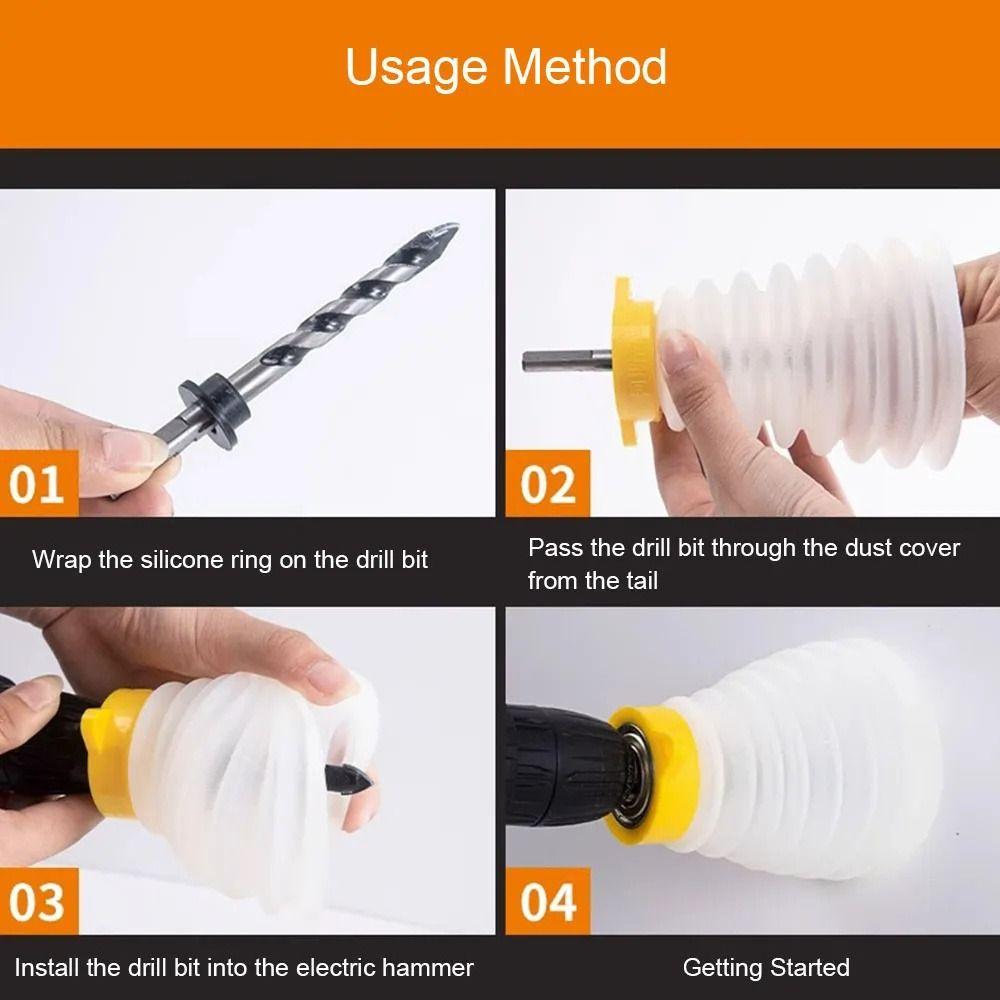 Usage Method

01

Wrap the silicone ring on the drill bit

02

Pass the drill bit through the dust cover from the tail

03

Install the drill bit into the electric hammer

04

Getting Started