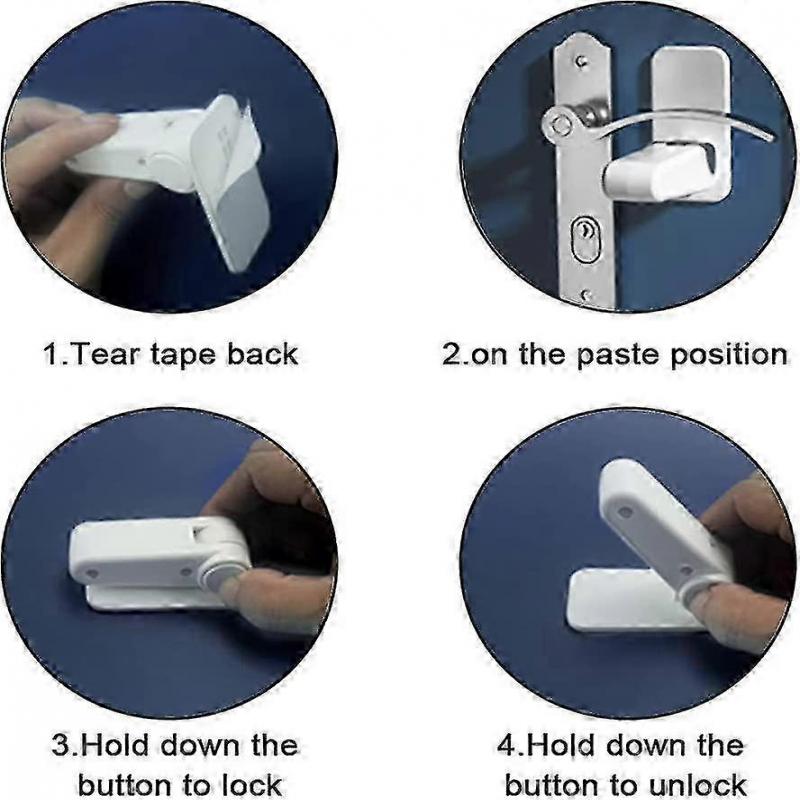 1.Tear tape back

2.on the paste position

3.Hold down the button to lock

4.Hold down the button to unlock