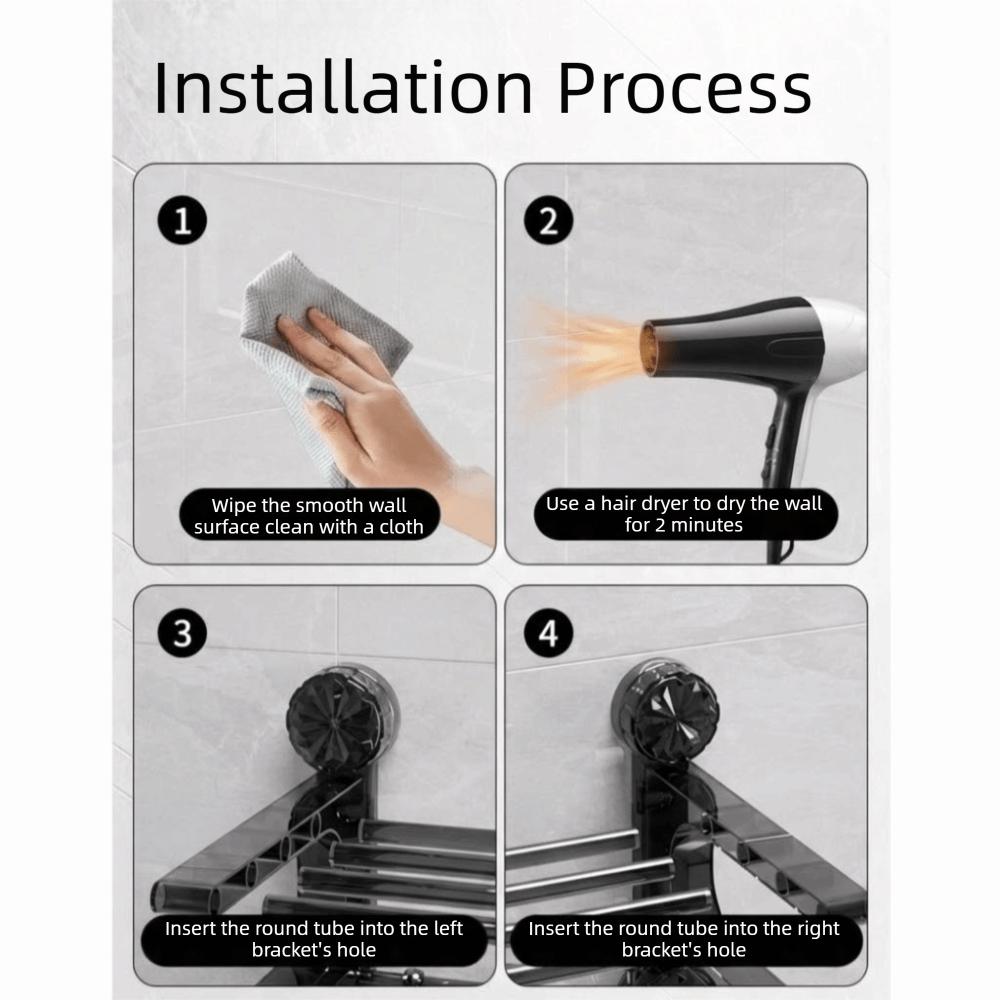 Installation Process

1

Wipe the smooth wall surface clean with a cloth

2

Use a hair dryer to dry the wall for 2 minutes

3

Insert the round tube into the left bracket's hole

4

Insert the round tube into the right bracket's hole