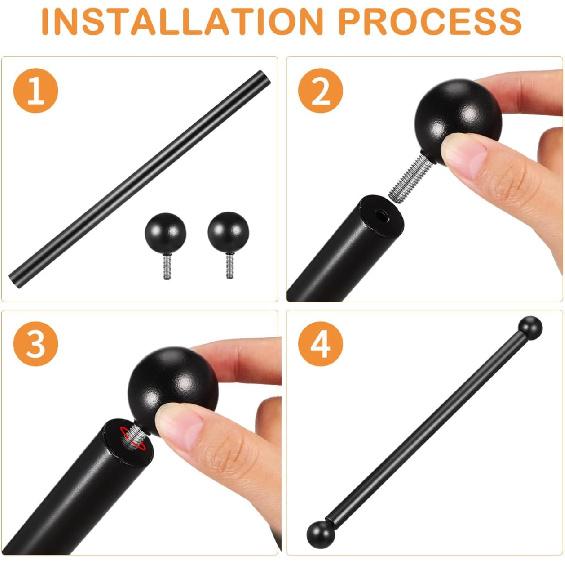 INSTALLATION PROCESS

1

2

3

4