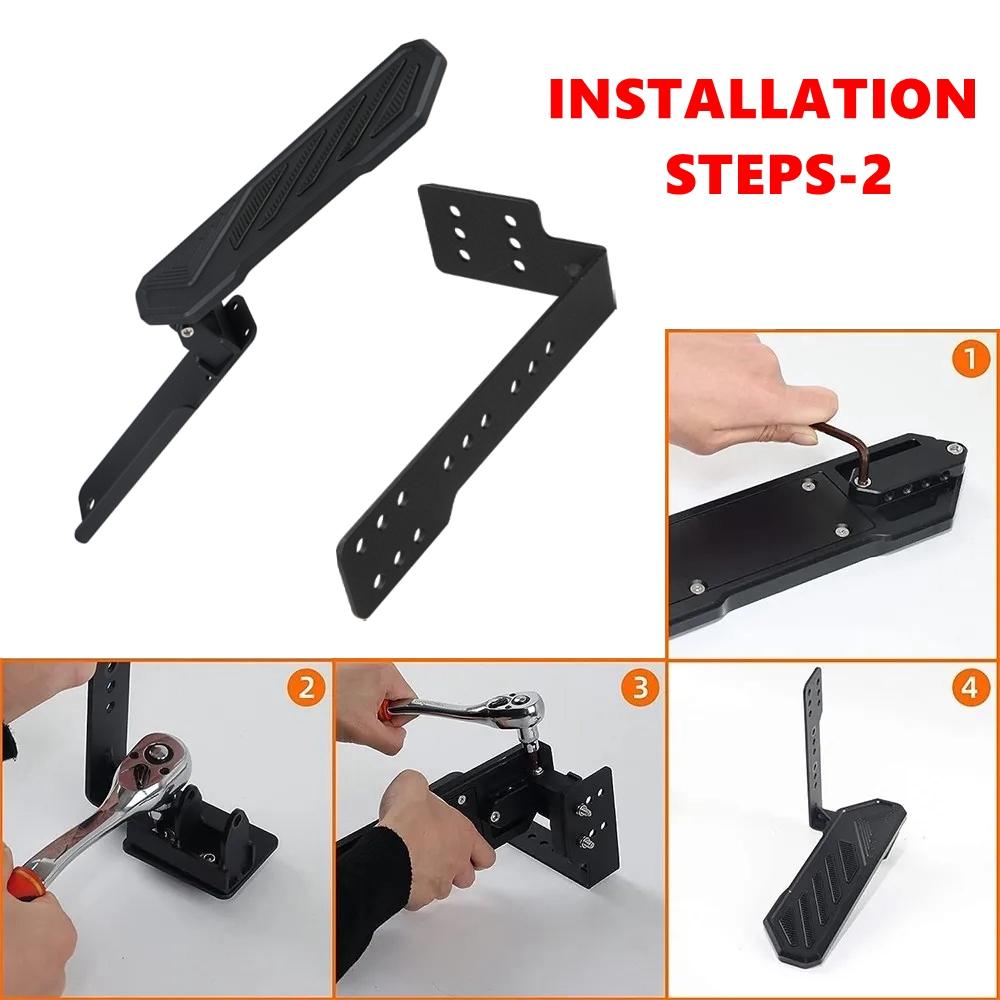 INSTALLATION STEPS-2

1

2

3

4