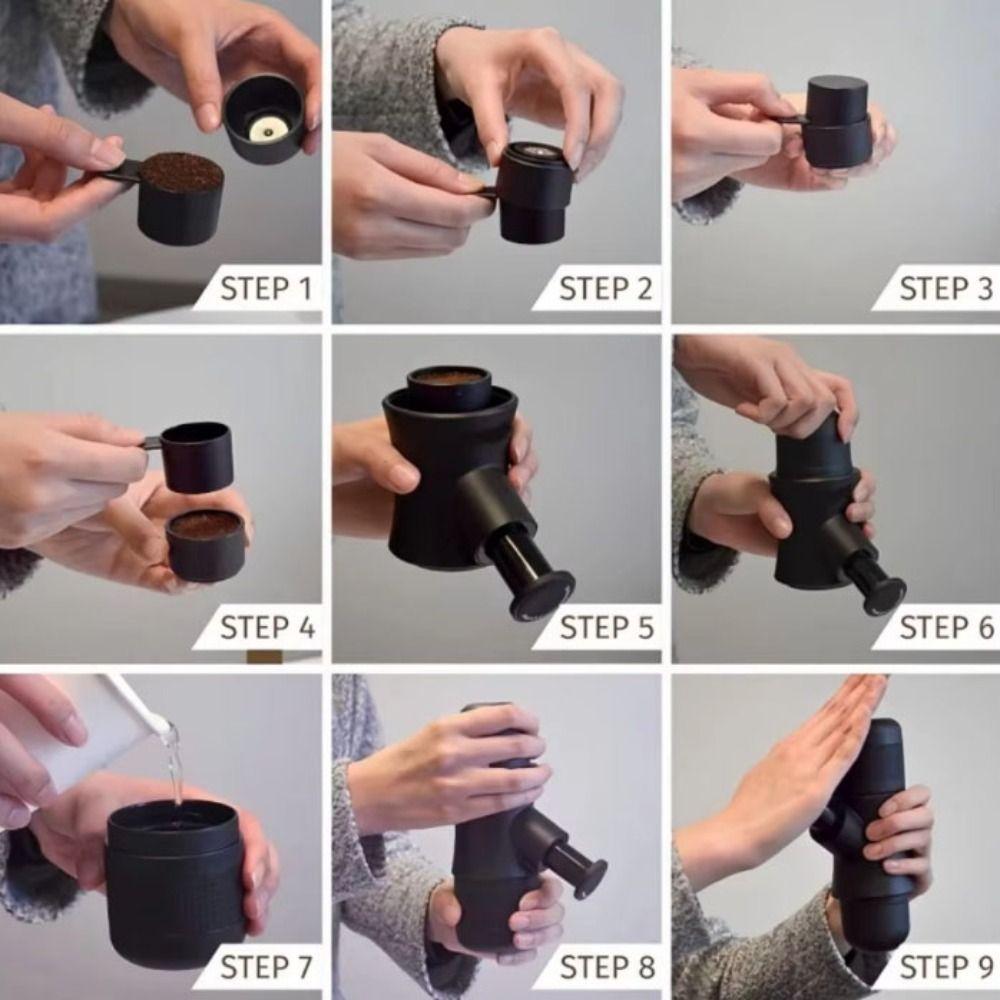 STEP 1

STEP 2

STEP 3

STEP 4

STEP 5

STEP 6

STEP 7

STEP 8

STEP 9