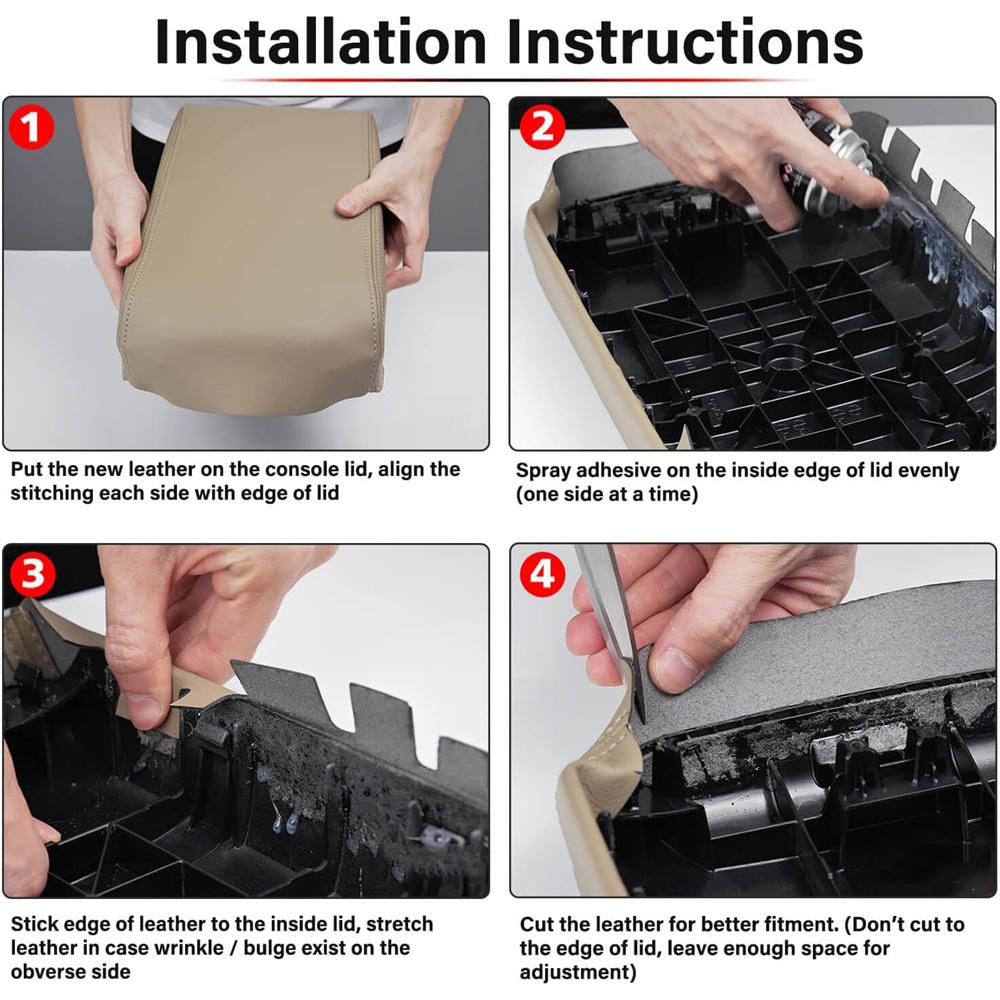 Installation Instructions

1

Put the new leather on the console lid, align the stitching each side with edge of lid

2

Spray adhesive on the inside edge of lid evenly (one side at a time)

3

Stick edge of leather to the inside lid, stretch leather in case wrinkle / bulge exist on the obverse side

4

Cut the leather for better fitment. (Don't cut to the edge of lid, leave enough space for adjustment)