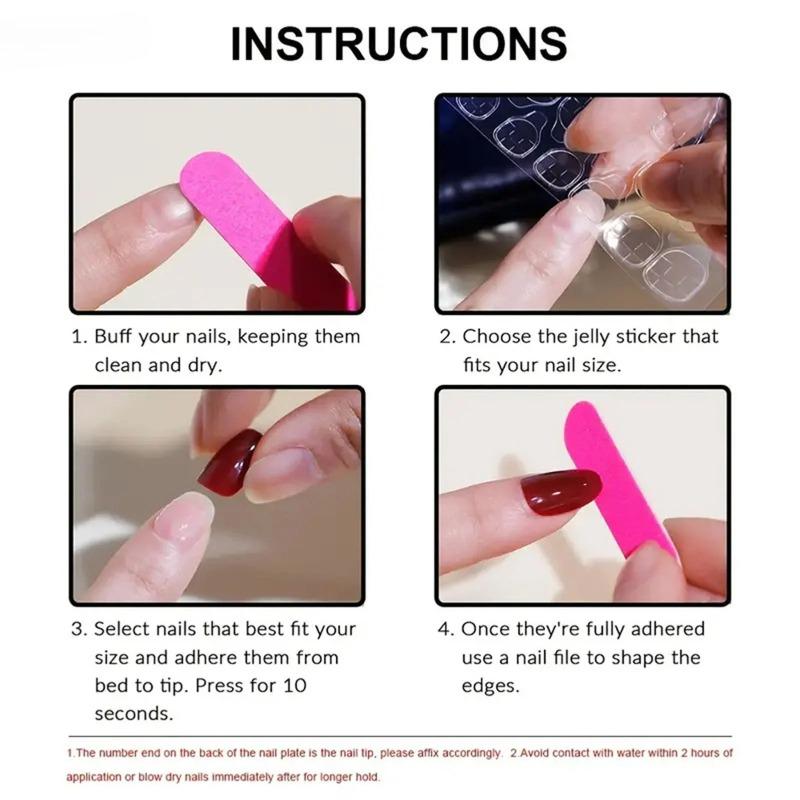 INSTRUCTIONS

1. Buff your nails, keeping them clean and dry.

2. Choose the jelly sticker that fits your nail size.

3. Select nails that best fit your size and adhere them from bed to tip. Press for 10 seconds.

4. Once they're fully adhered use a nail file to shape the edges.

1.The number end on the back of the nail plate is the nail tip, please affix accordingly. 2.Avoid contact with water within 2 hours of application or blow dry nails immediately after for longer hold.