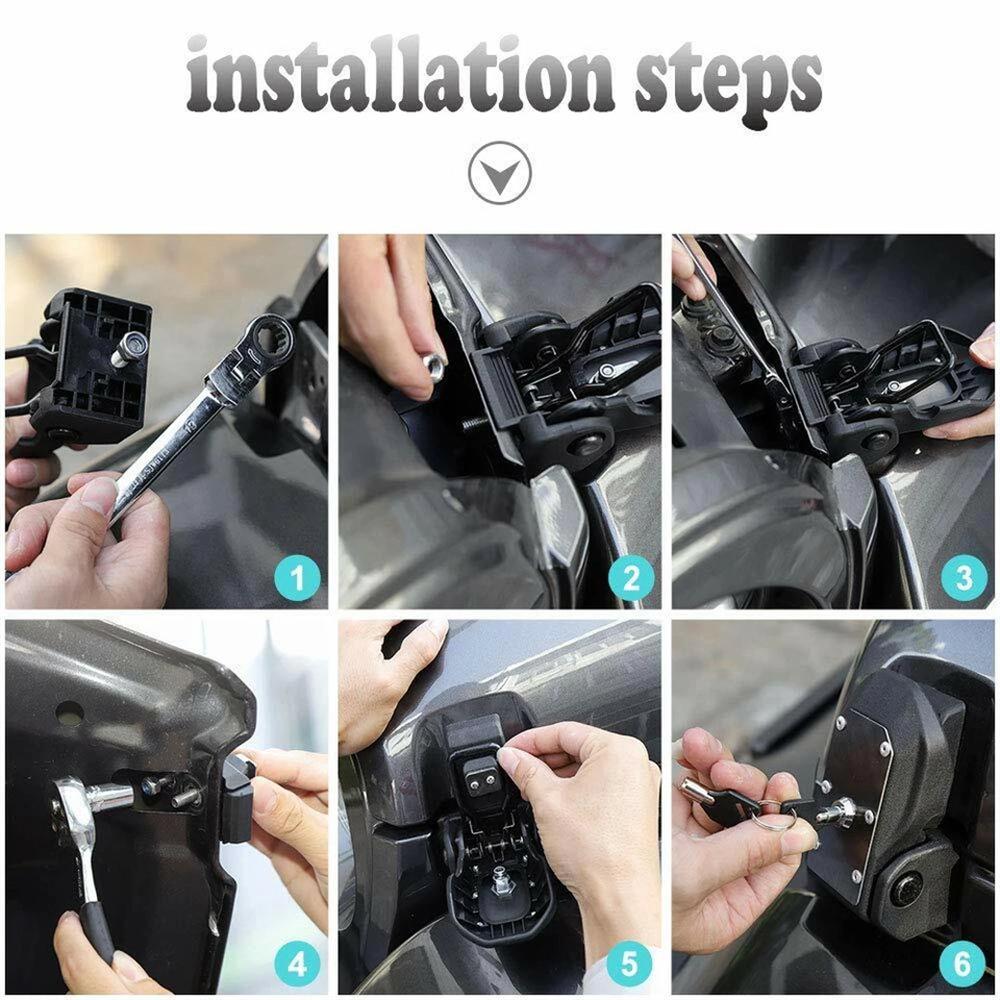 installation steps

1

2

3

4

5

6