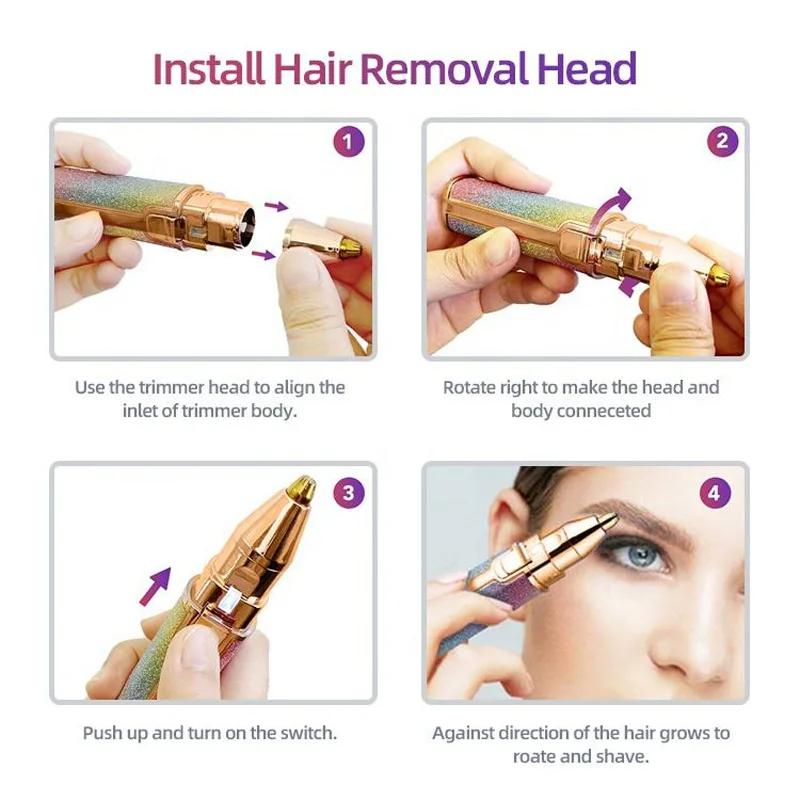 Install Hair Removal Head

1

Use the trimmer head to align the inlet of trimmer body.

2

Rotate right to make the head and body conneceted

3

Push up and turn on the switch.

4

Against direction of the hair grows to roate and shave.