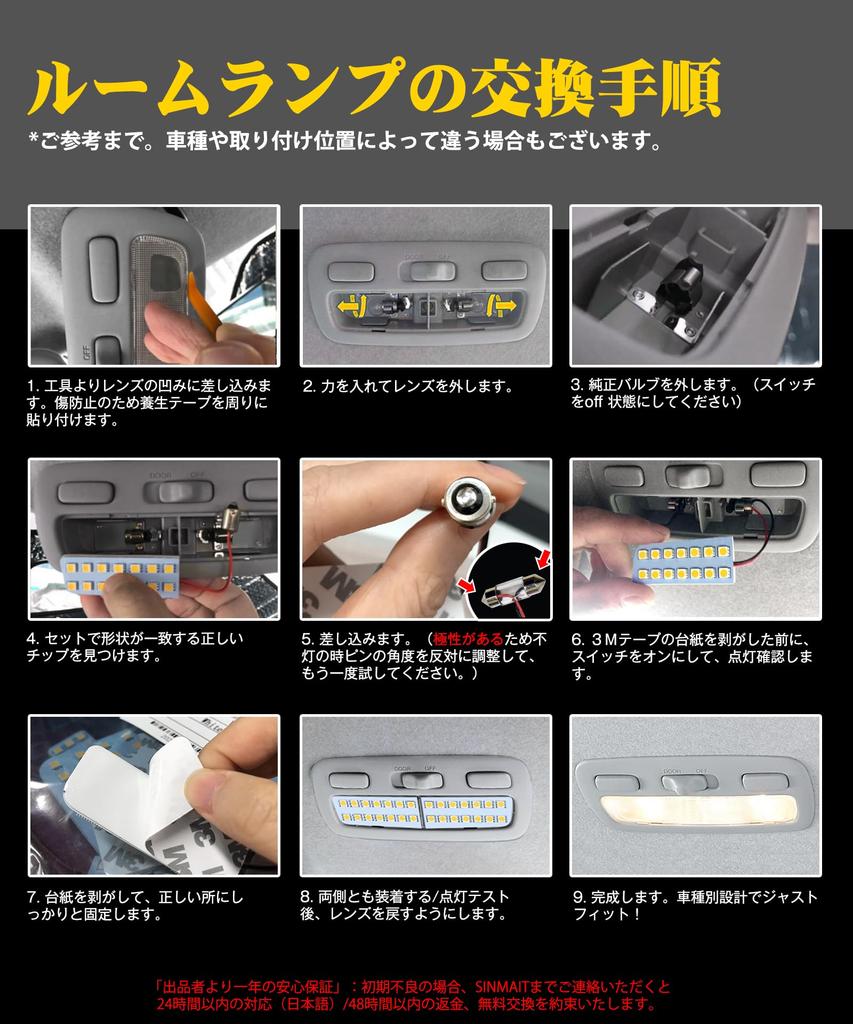 ルームランプの交換手順

*ご参考まで。車種や取り付け位置によって違う場合もございます。

OFF

1. 工具よりレンズの凹みに差し込みます。傷防止のため養生テープを周りに貼り付けます。

2. 力を入れてレンズを外します。

3. 純正バルブを外します。（スイッチをoff 状態にしてください）

DOOR OFF

4. セットで形状が一致する正しいチップを見つけます。

5. 差し込みます。（極性があるため不灯の時ピンの角度を反対に調整して、もう一度試してください。）

6. ３Mテープの台紙を剥がした前に、スイッチをオンにして、点灯確認します。

7. 台紙を剥がして、正しい所にしっかりと固定します。

DOOR OFF

8. 両側とも装着する/点灯テスト後、レンズを戻すようにします。

DOOR OFF

9. 完成します。車種別設計でジャストフィット！

「出品者より一年の安心保証」：初期不良の場合、SINMAITまでご連絡いただくと24時間以内の対応（日本語）/48時間以内の返金、無料交換を約束いたします。