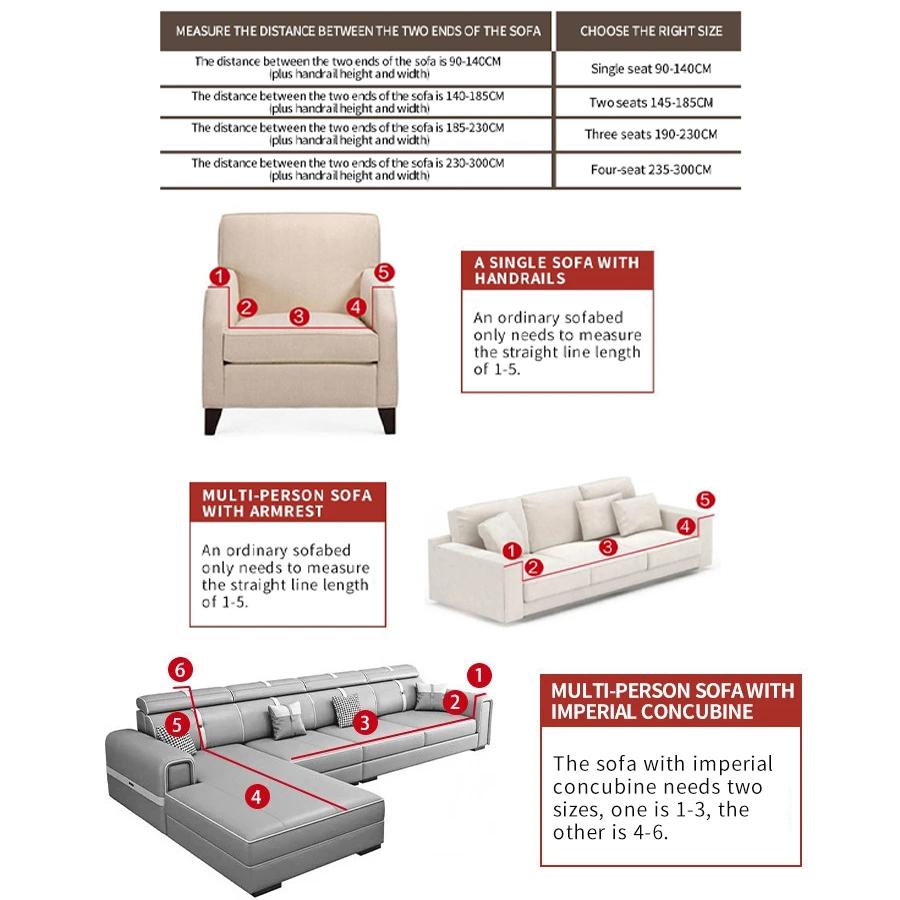 | MEASURE THE DISTANCE BETWEEN THE TWO ENDS OF THE SOFA | CHOOSE THE RIGHT SIZE |
|---|---|
| The distance between the two ends of the sofa is 90-140CM (plus handrail height and width) | Single seat 90-140CM |
| The distance between the two ends of the sofa is 140-185CM (plus handrail height and width) | Two seats 145-185CM |
| The distance between the two ends of the sofa is 185-230CM (plus handrail height and width) | Three seats 190-230CM |
| The distance between the two ends of the sofa is 230-300CM (plus handrail height and width) | Four-seat 235-300CM |

1 2 3 4 5

A SINGLE SOFA WITH HANDRAILS

An ordinary sofabed only needs to measure the straight line length of 1-5.

MULTI-PERSON SOFA WITH ARMREST

An ordinary sofabed only needs to measure the straight line length of 1-5.

1 2 3 4 5

6 5 4 3 2 1

MULTI-PERSON SOFA WITH IMPERIAL CONCUBINE

The sofa with imperial concubine needs two sizes, one is 1-3, the other is 4-6.