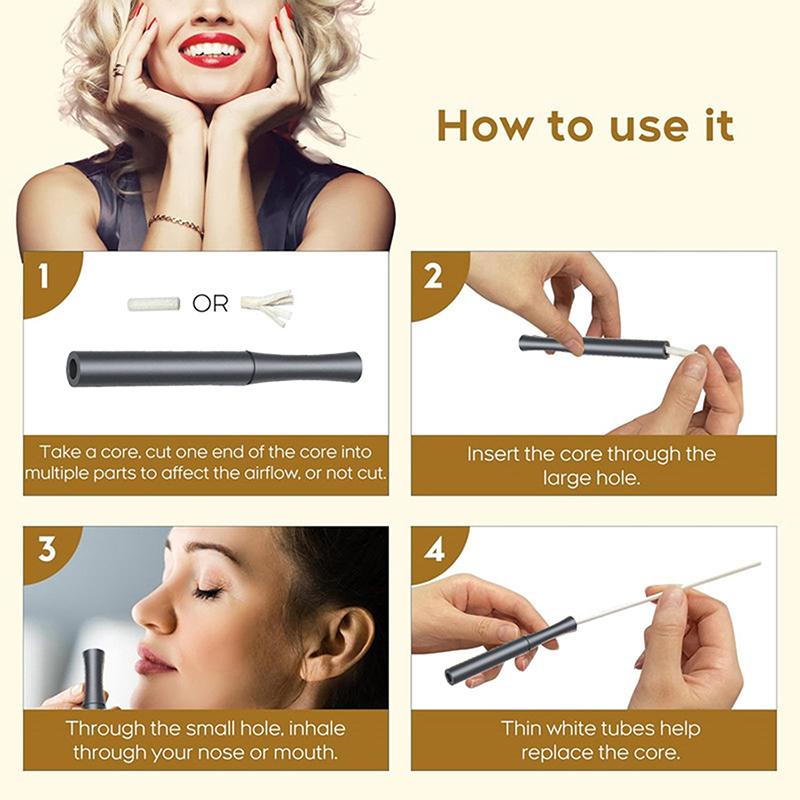 How to use it

1

OR

Take a core, cut one end of the core into multiple parts to affect the airflow, or not cut.

2

Insert the core through the large hole.

3

Through the small hole, inhale through your nose or mouth.

4

Thin white tubes help replace the core.