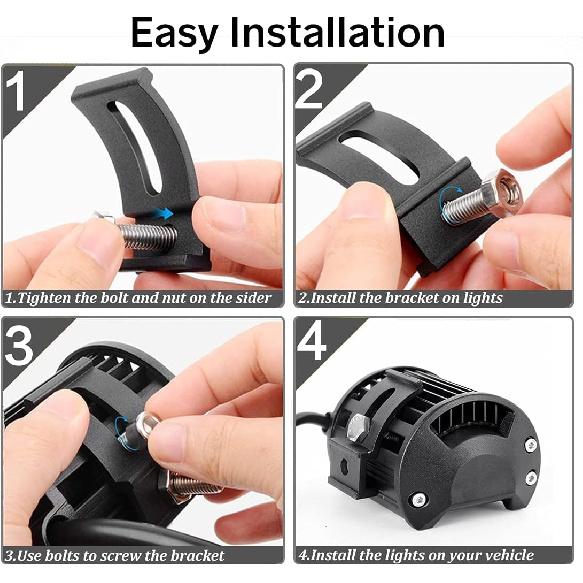 Easy Installation

1

1.Tighten the bolt and nut on the sider

2

2.Install the bracket on lights

3

3.Use bolts to screw the bracket

4

4.Install the lights on your vehicle