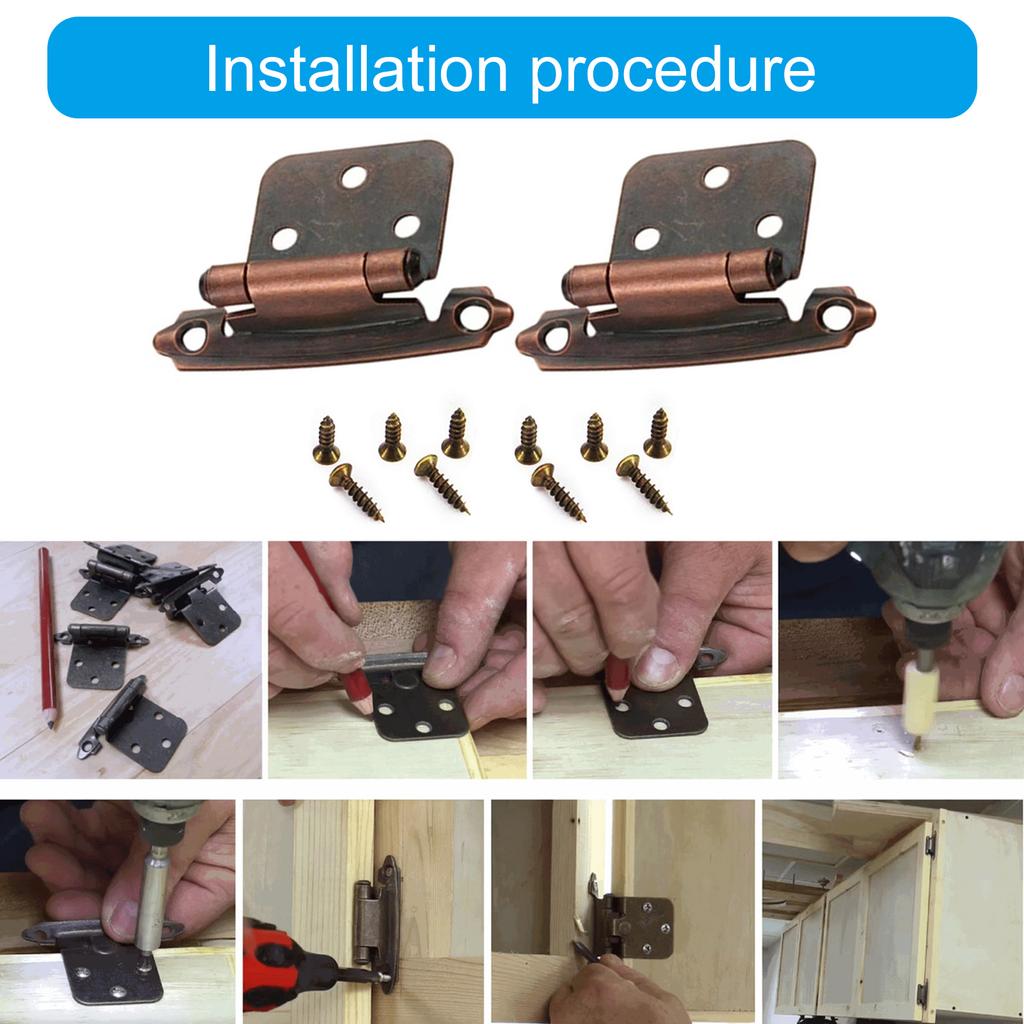 Installation procedure