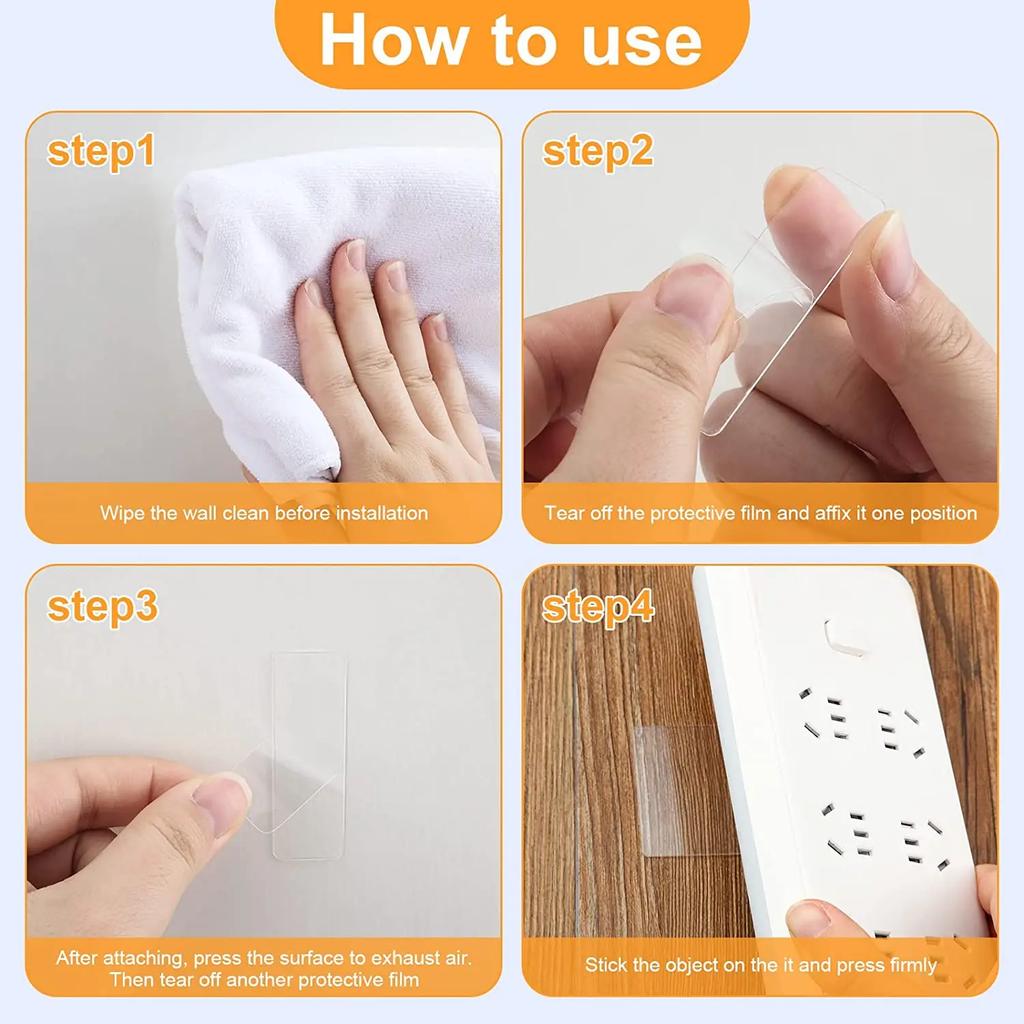 How to use

step1

Wipe the wall clean before installation

step2

Tear off the protective film and affix it one position

step3

After attaching, press the surface to exhaust air. Then tear off another protective film

step4

Stick the object on the it and press firmly