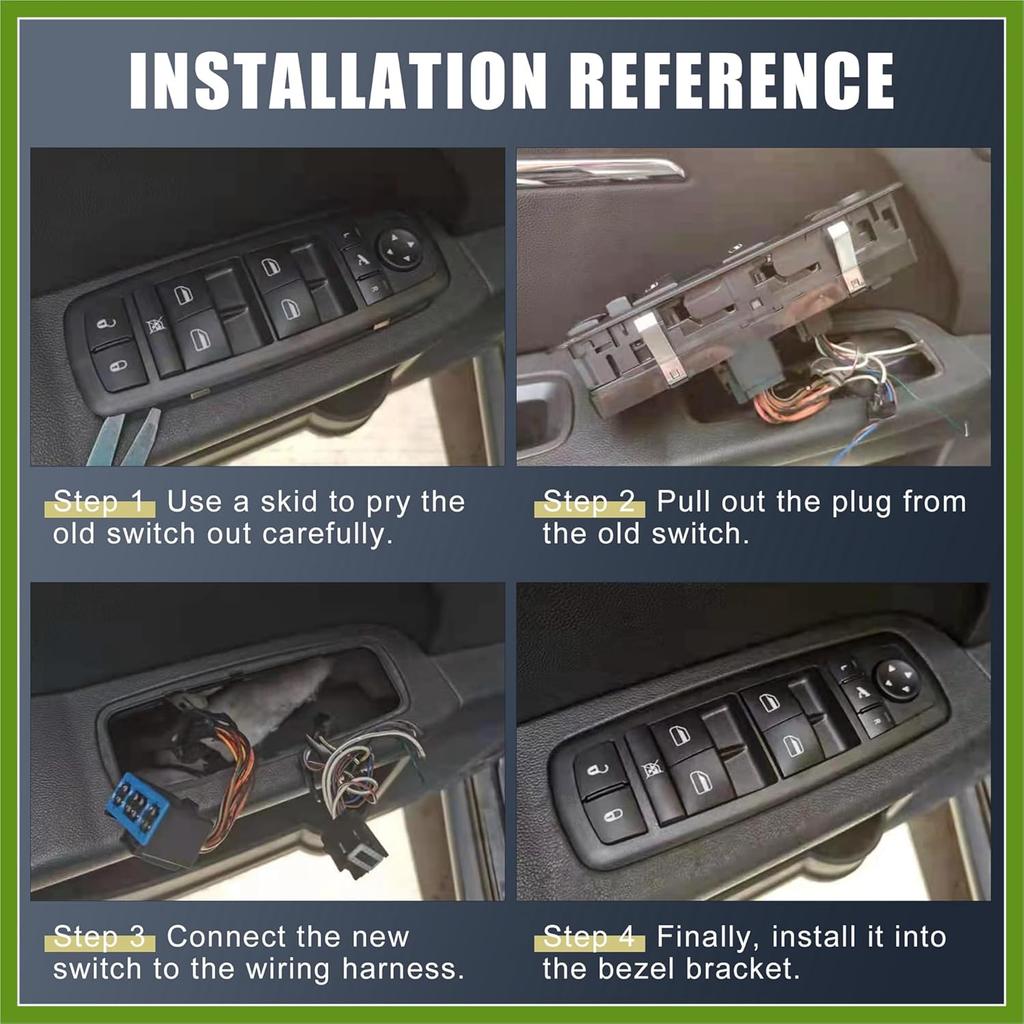 INSTALLATION REFERENCE

Step 1 Use a skid to pry the old switch out carefully.

Step 2 Pull out the plug from the old switch.

Step 3 Connect the new switch to the wiring harness.

Step 4 Finally, install it into the bezel bracket.