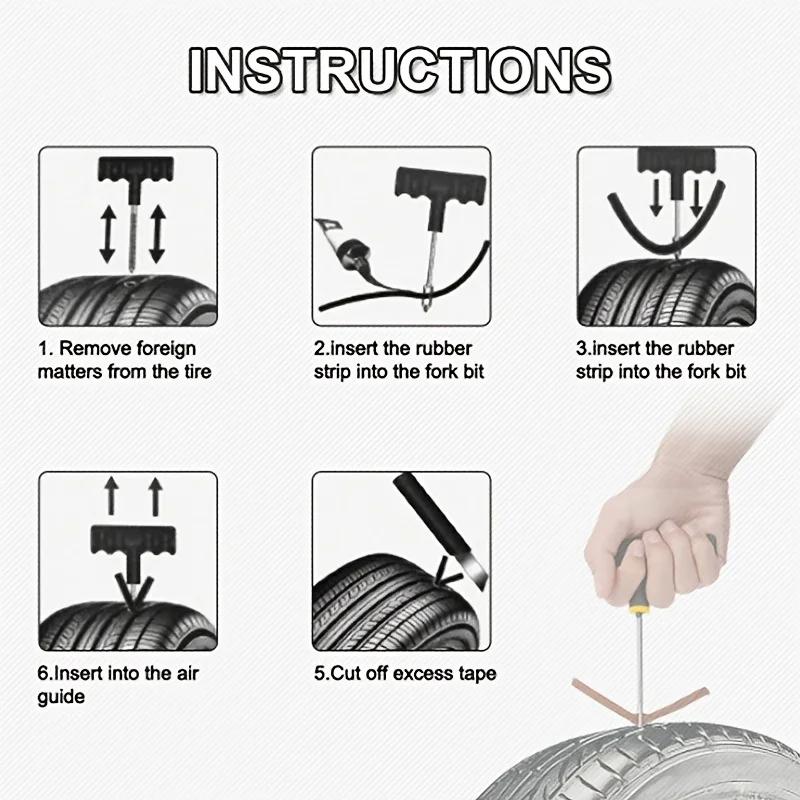 INSTRUCTIONS

1. Remove foreign matters from the tire

2.insert the rubber strip into the fork bit

3.insert the rubber strip into the fork bit

6.Insert into the air guide

5.Cut off excess tape