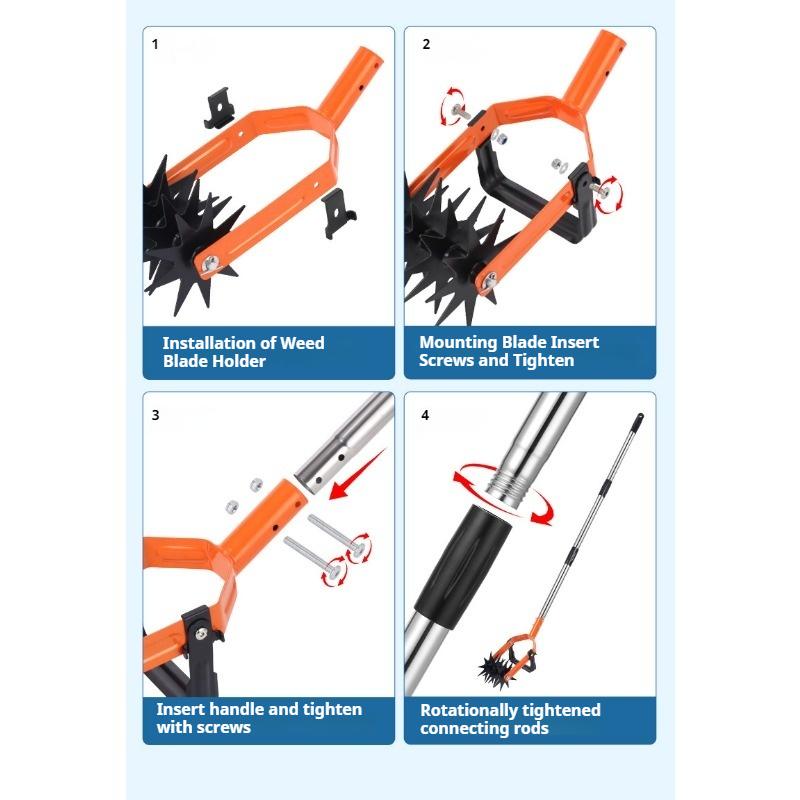 1

Installation of Weed Blade Holder

2

Mounting Blade Insert Screws and Tighten

3

Insert handle and tighten with screws

4

Rotationally tightened connecting rods