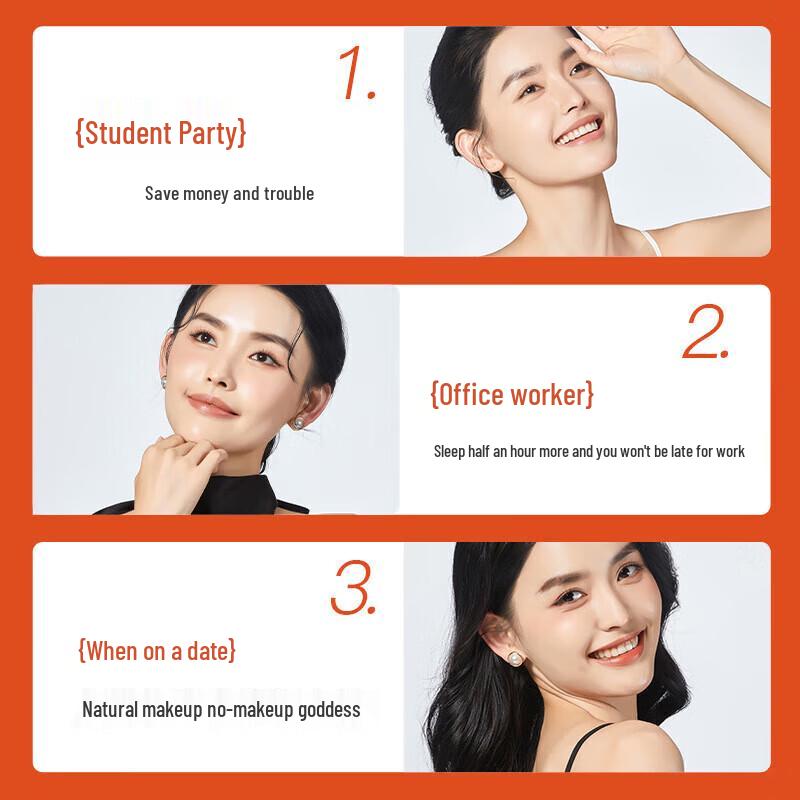 1.

{Student Party}

Save money and trouble

2.

{Office worker}

Sleep half an hour more and you won't be late for work

3.

{When on a date}

Natural makeup no-makeup goddess