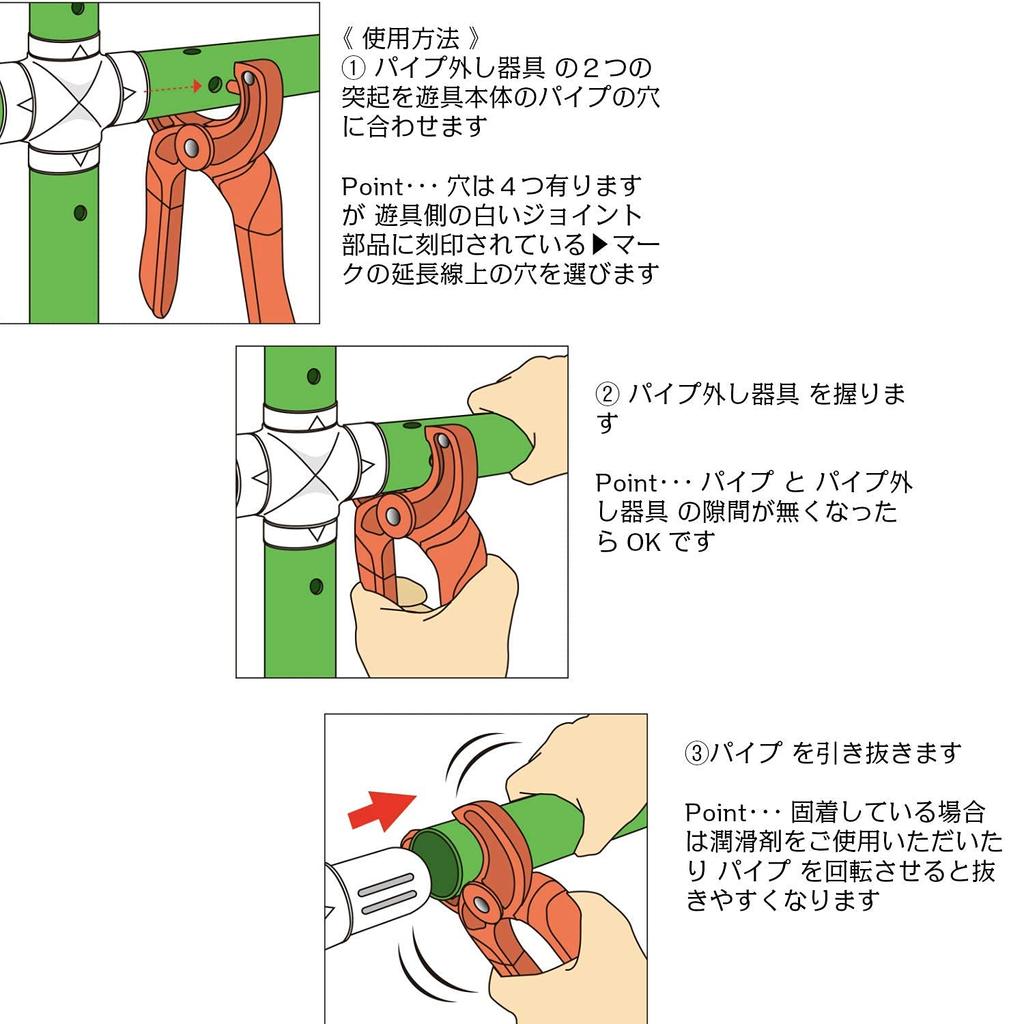 《 使用方法 》
① パイプ外し器具 の２つの突起を遊具本体のパイプの穴に合わせます

Point･･･ 穴は４つ有りますが 遊具側の白いジョイント部品に刻印されている▶マークの延長線上の穴を選びます

② パイプ外し器具 を握ります

Point･･･ パイプ と パイプ外し器具 の隙間が無くなったら OK です

③パイプ を引き抜きます

Point･･･ 固着している場合は潤滑剤をご使用いただいたり パイプ を回転させると抜きやすくなります