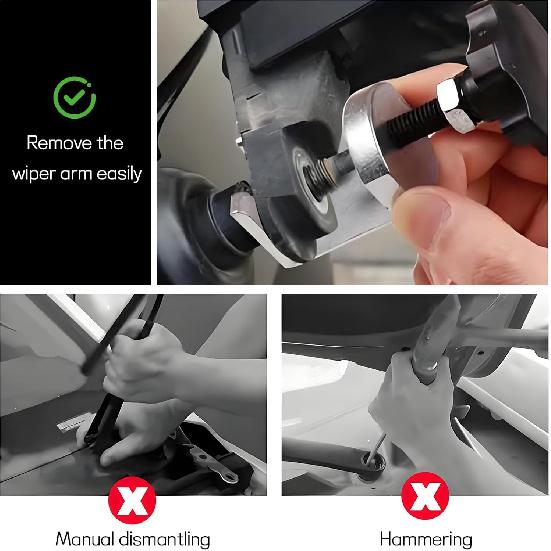 Remove the wiper arm easily

Manual dismantling

Hammering