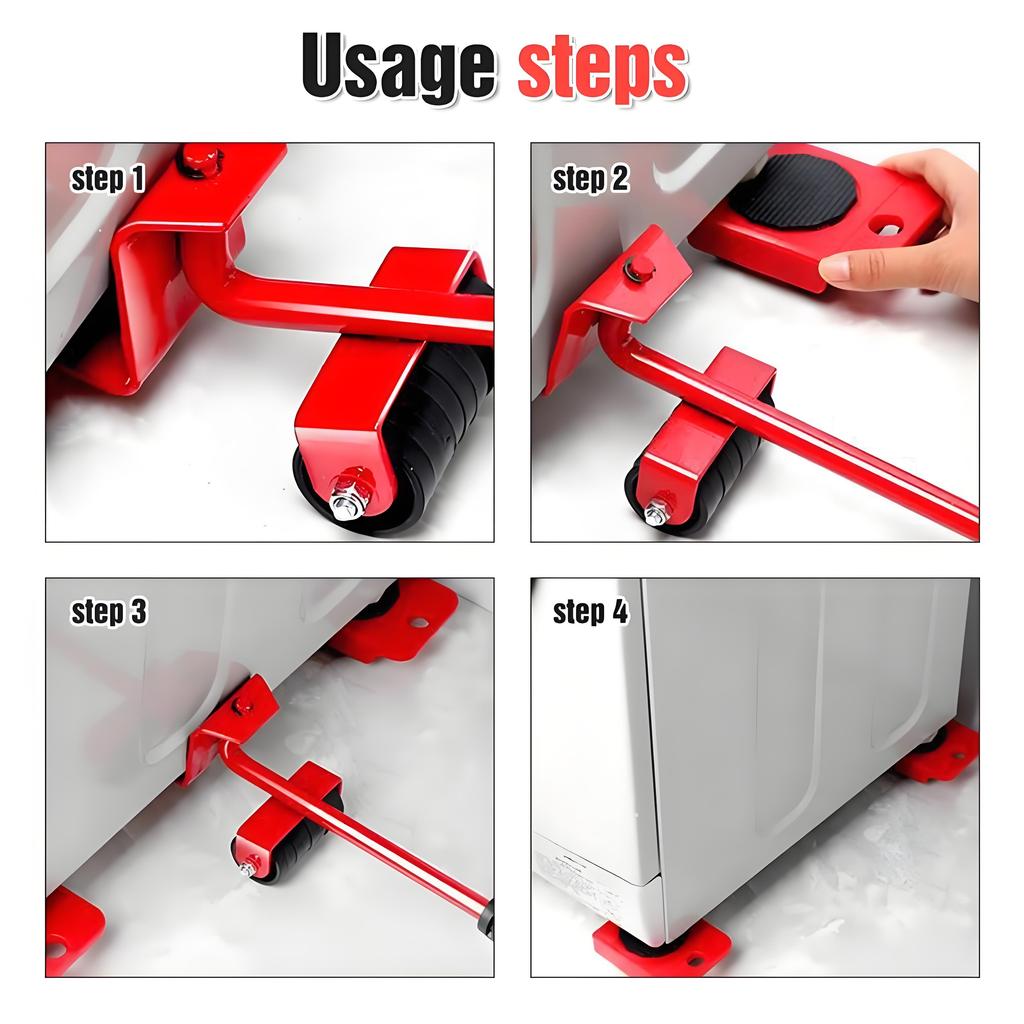 Usage steps

step 1

step 2

step 3

step 4