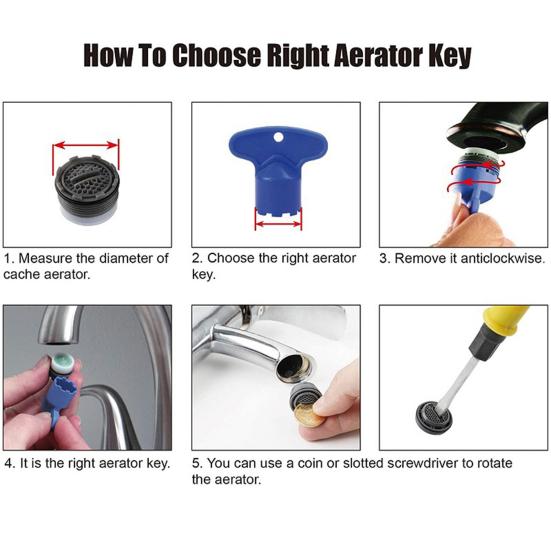 How To Choose Right Aerator Key

1. Measure the diameter of cache aerator.

2. Choose the right aerator key.

3. Remove it anticlockwise.

4. It is the right aerator key.

5. You can use a coin or slotted screwdriver to rotate the aerator.