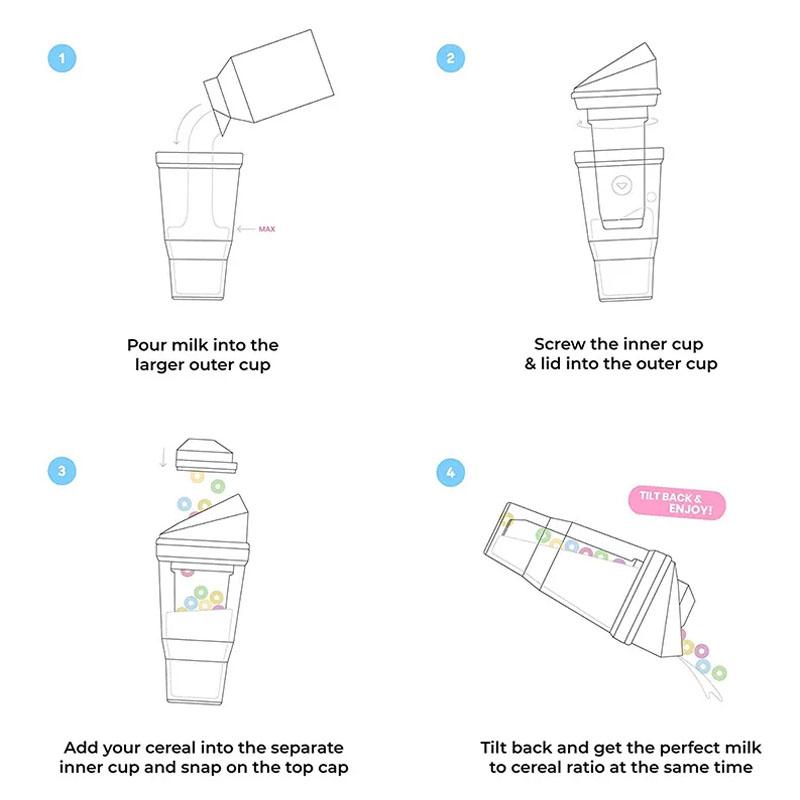 1

MAX

Pour milk into the larger outer cup

2

Screw the inner cup & lid into the outer cup

3

Add your cereal into the separate inner cup and snap on the top cap

4

TILT BACK & ENJOY!

Tilt back and get the perfect milk to cereal ratio at the same time