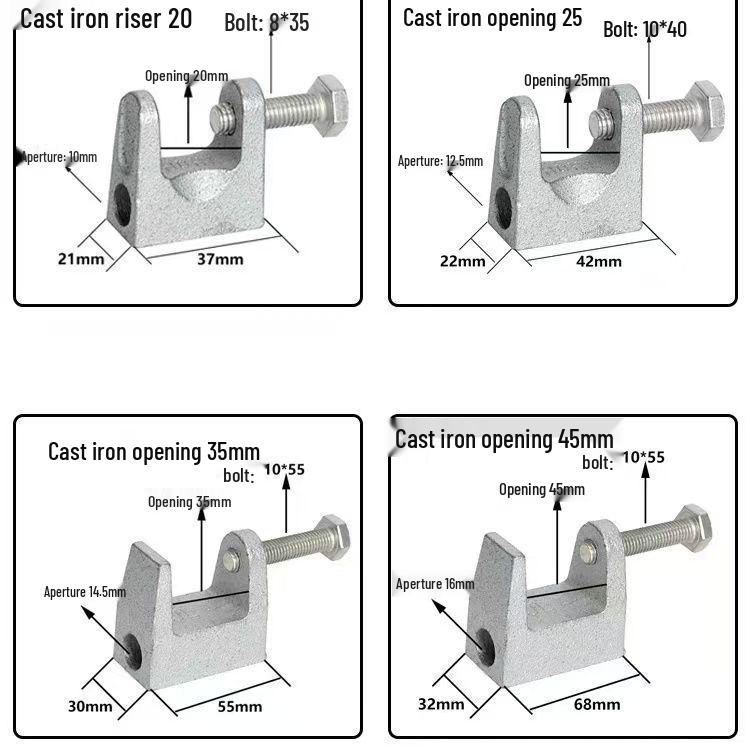 Cast iron riser 20
Bolt: 8*35
Opening 20mm
Aperture: 10mm
21mm
37mm

Cast iron opening 25
Bolt: 10*40
Opening 25mm
Aperture: 12.5mm
22mm
42mm

Cast iron opening 35mm
bolt: 10*55
Opening 35mm
Aperture 14.5mm
30mm
55mm

Cast iron opening 45mm
bolt: 10*55
Opening 45mm
Aperture 16mm
32mm
68mm