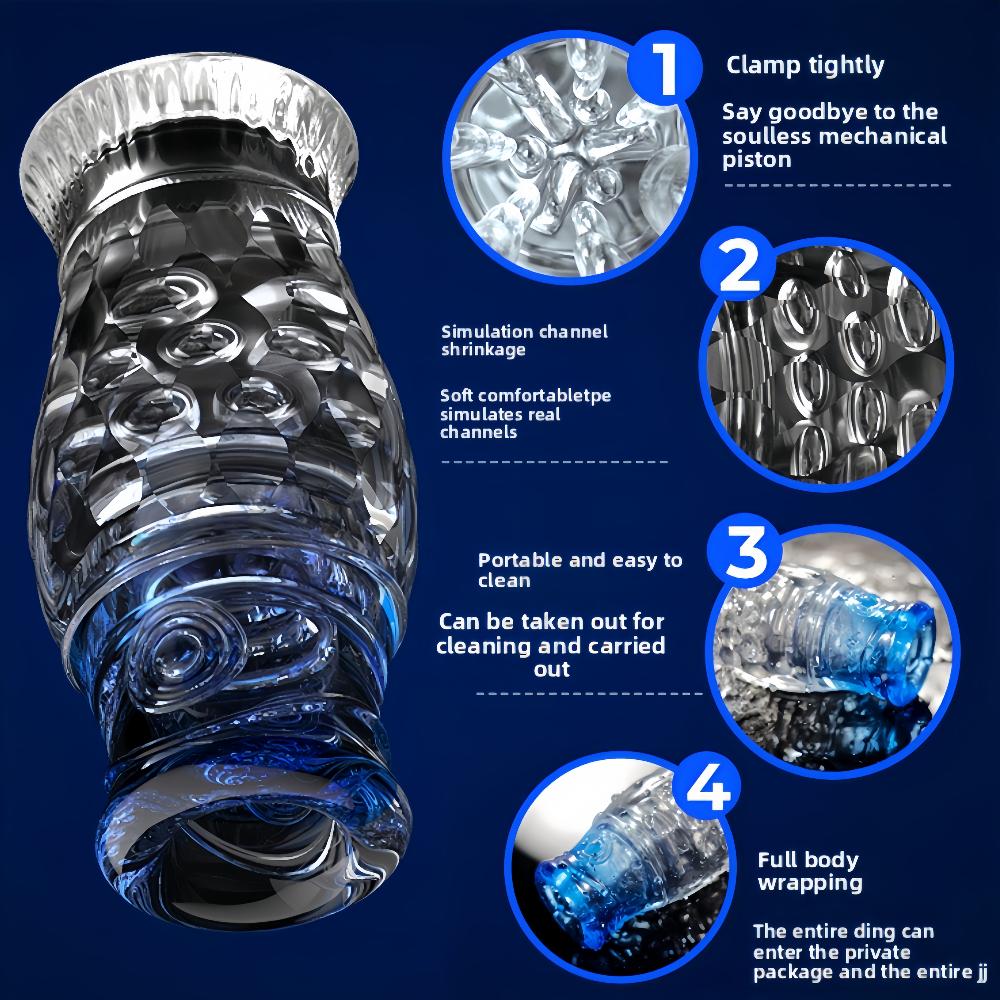 1
Clamp tightly

Say goodbye to the soulless mechanical piston

2
Simulation channel shrinkage

Soft comfortabletpe simulates real channels

3
Portable and easy to clean

Can be taken out for cleaning and carried out

4
Full body wrapping

The entire ding can enter the private package and the entire jj