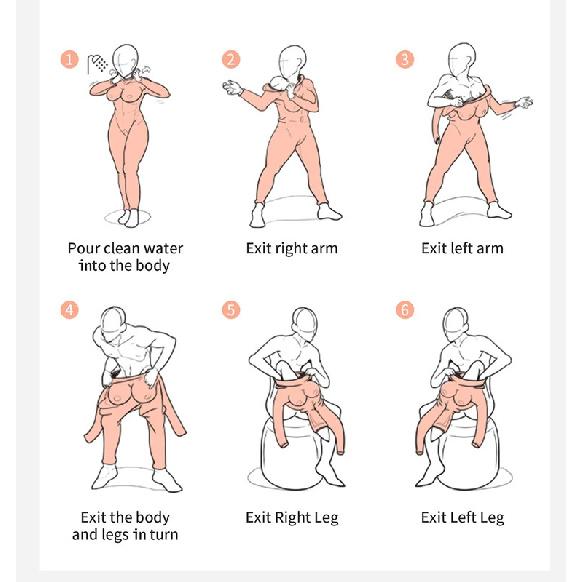 1
Pour clean water into the body

2
Exit right arm

3
Exit left arm

4
Exit the body and legs in turn

5
Exit Right Leg

6
Exit Left Leg