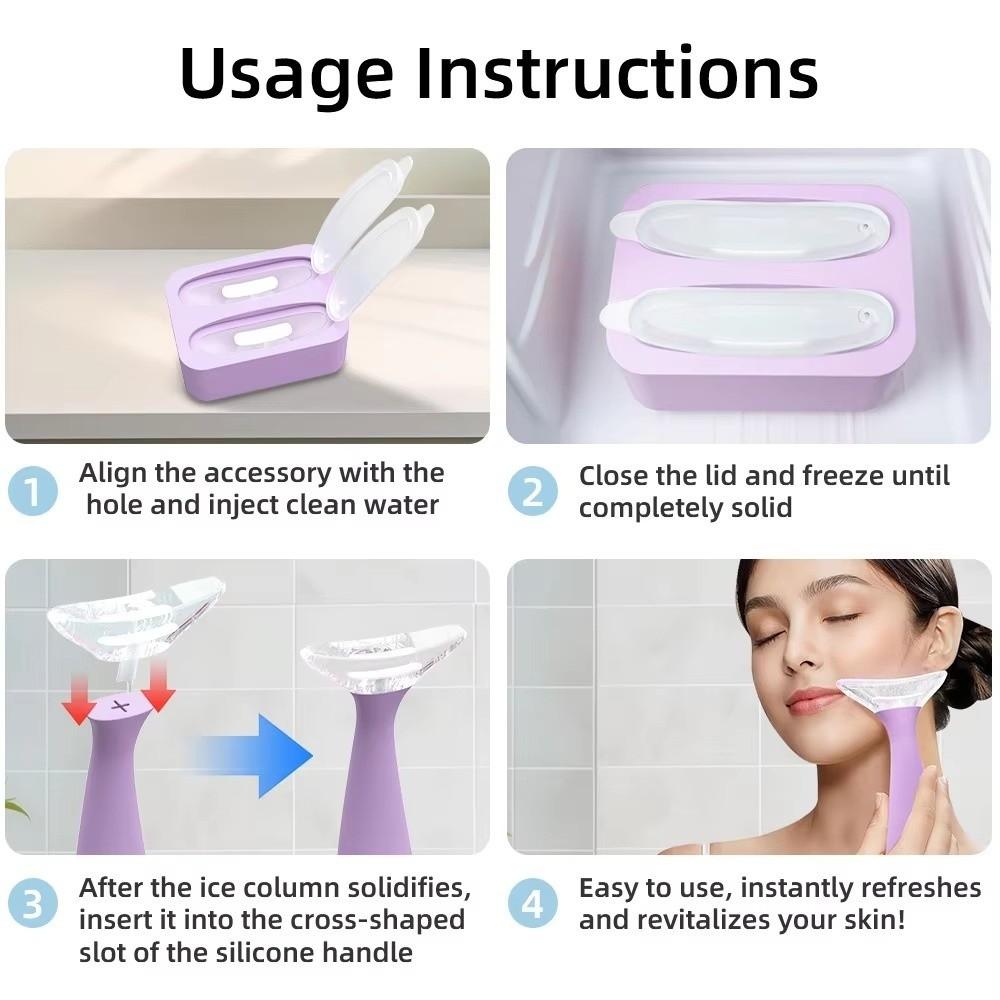 Usage Instructions

1 Align the accessory with the hole and inject clean water

2 Close the lid and freeze until completely solid

3 After the ice column solidifies, insert it into the cross-shaped slot of the silicone handle

4 Easy to use, instantly refreshes and revitalizes your skin!