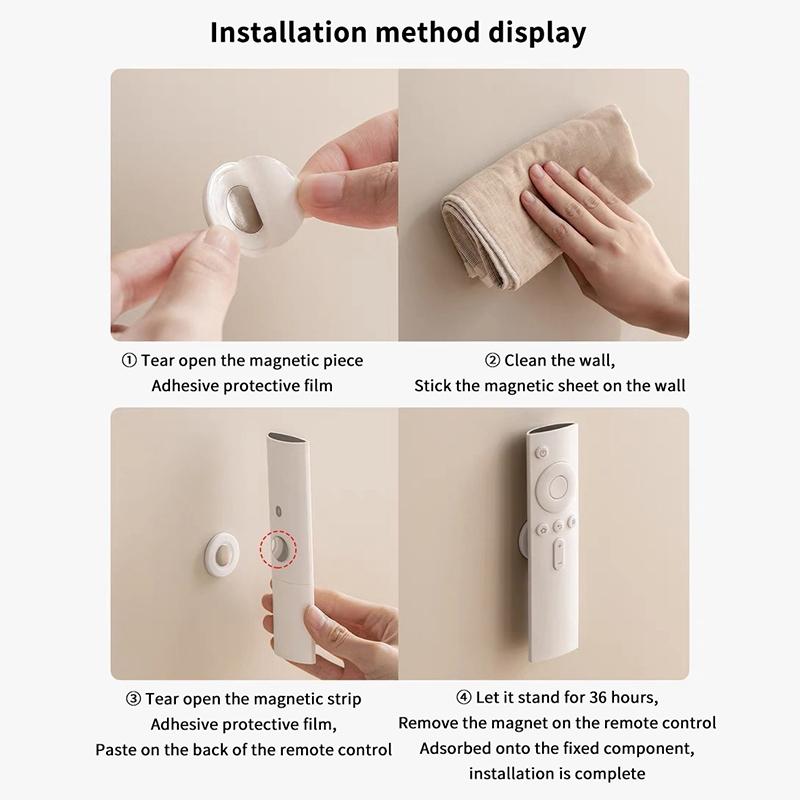 Installation method display

① Tear open the magnetic piece
Adhesive protective film

② Clean the wall,
Stick the magnetic sheet on the wall

③ Tear open the magnetic strip
Adhesive protective film,
Paste on the back of the remote control

④ Let it stand for 36 hours,
Remove the magnet on the remote control
Adsorbed onto the fixed component,
installation is complete