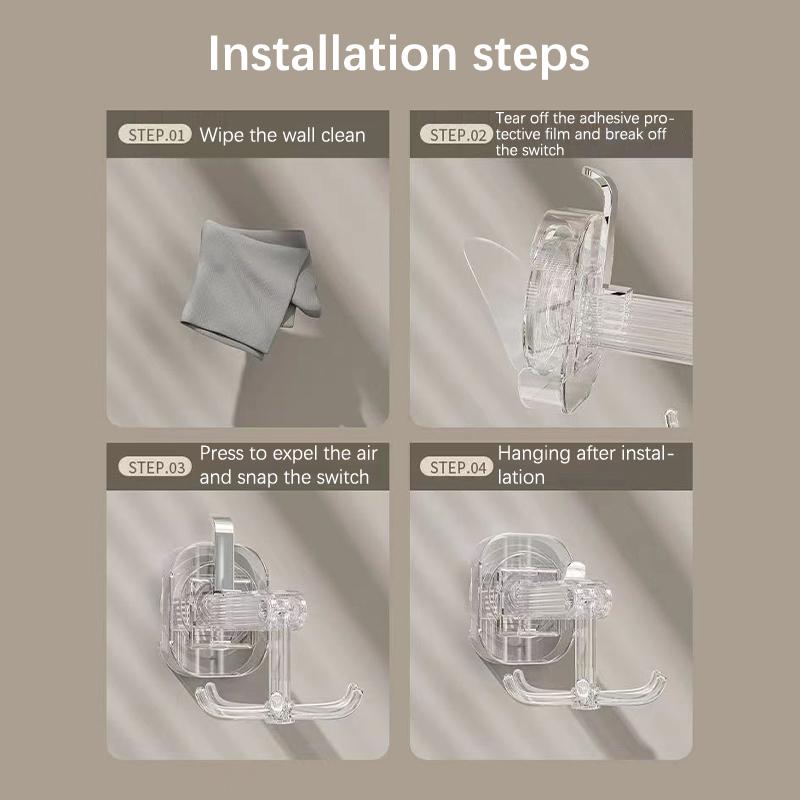 Installation steps

STEP.01 Wipe the wall clean

STEP.02 Tear off the adhesive protective film and break off the switch

STEP.03 Press to expel the air and snap the switch

STEP.04 Hanging after installation