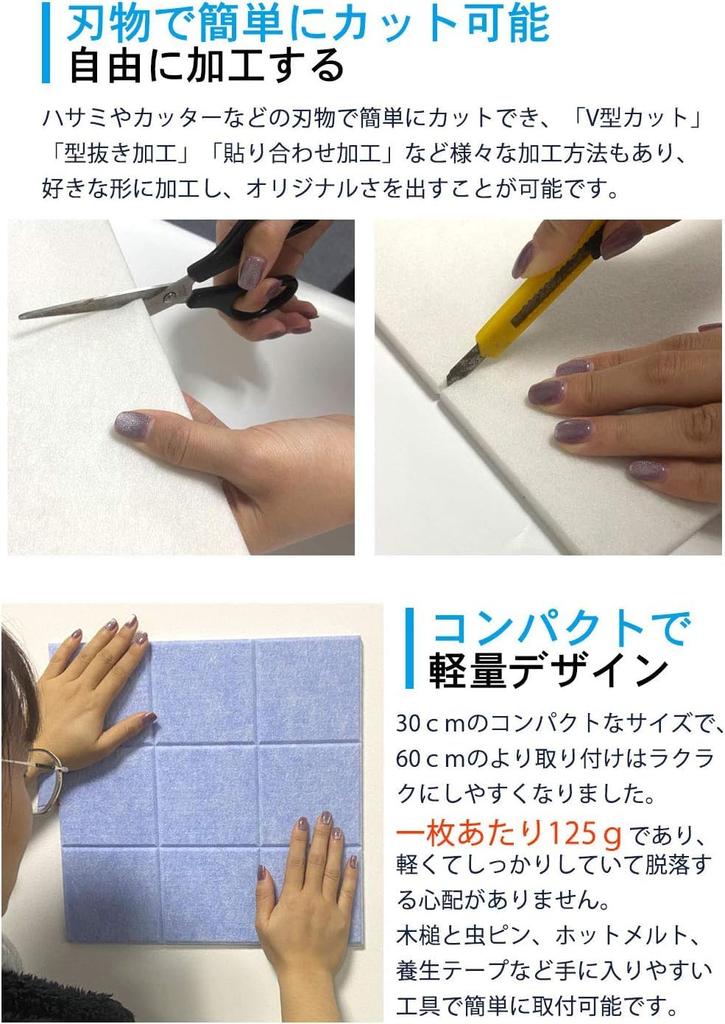 刃物で簡単にカット可能
自由に加工する

ハサミやカッターなどの刃物で簡単にカットでき、「V型カット」「型抜き加工」「貼り合わせ加工」など様々な加工方法もあり、好きな形に加工し、オリジナルさを出すことが可能です。

コンパクトで
軽量デザイン

30ｃｍのコンパクトなサイズで、60ｃｍのより取り付けはラクラクにしやすくなりました。
一枚あたり125ｇであり、軽くてしっかりしていて脱落する心配がありません。
木槌と虫ピン、ホットメルト、養生テープなど手に入りやすい工具で簡単に取付可能です。