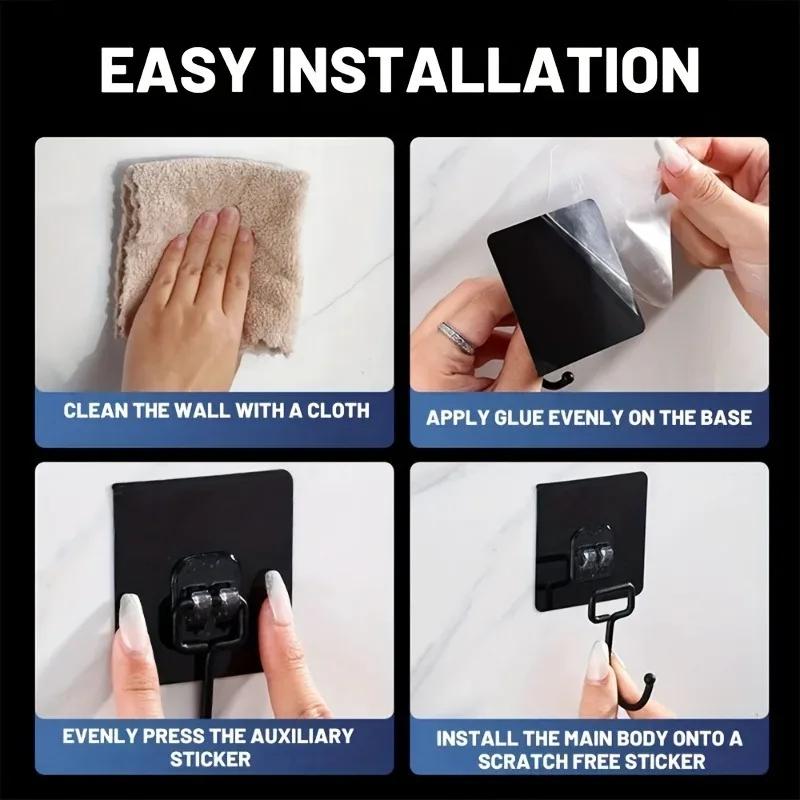 EASY INSTALLATION

CLEAN THE WALL WITH A CLOTH

APPLY GLUE EVENLY ON THE BASE

EVENLY PRESS THE AUXILIARY STICKER

INSTALL THE MAIN BODY ONTO A SCRATCH FREE STICKER