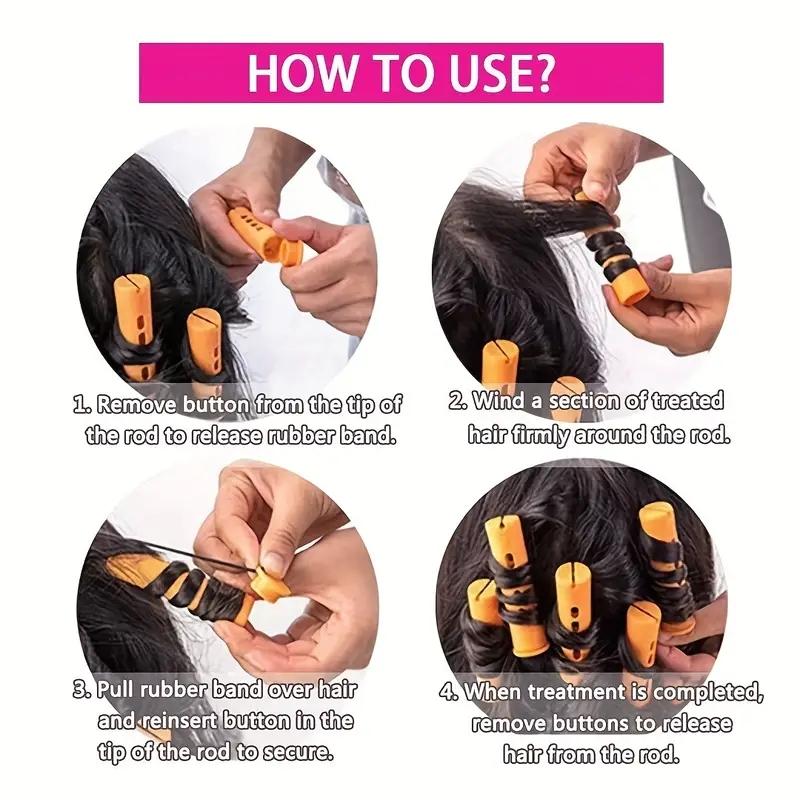 HOW TO USE?

1. Remove button from the tip of the rod to release rubber band.

2. Wind a section of treated hair firmly around the rod.

3. Pull rubber band over hair and reinsert button in the tip of the rod to secure.

4. When treatment is completed, remove buttons to release hair from the rod.