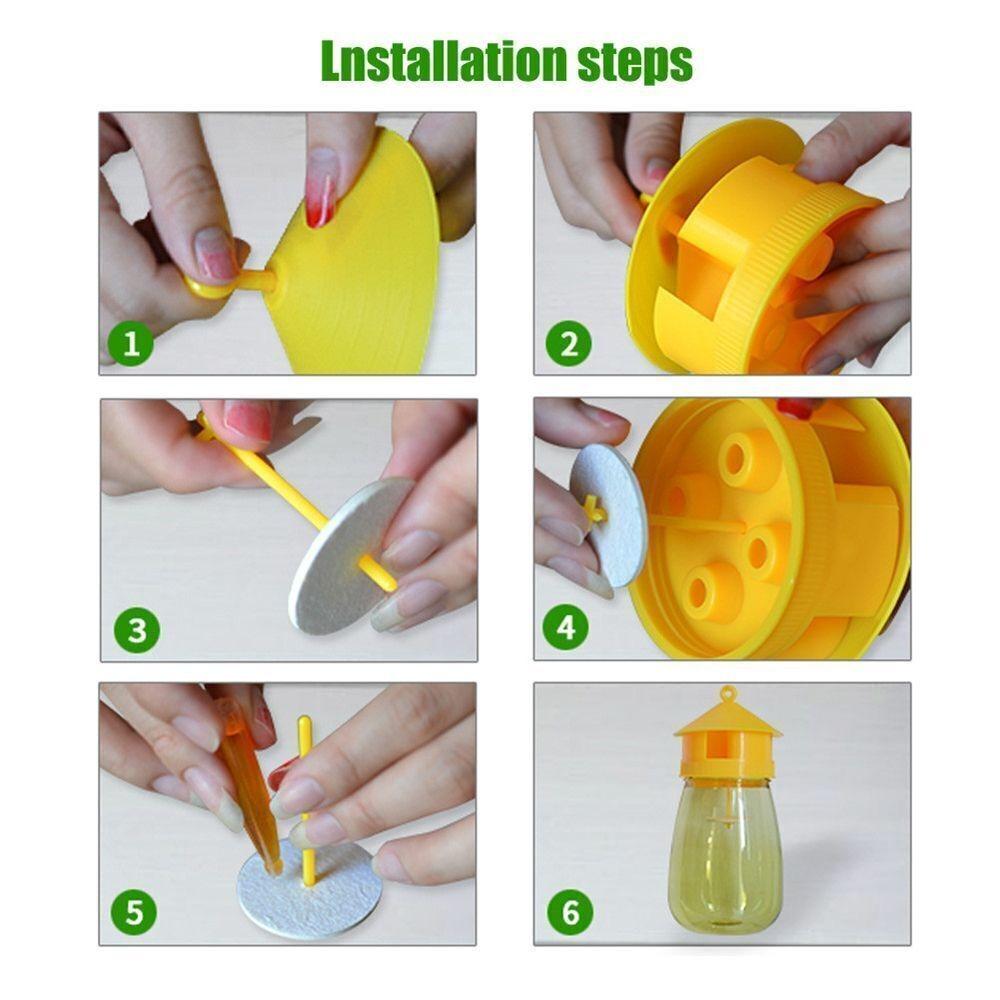 Lnstallation steps

1

2

3

4

5

6