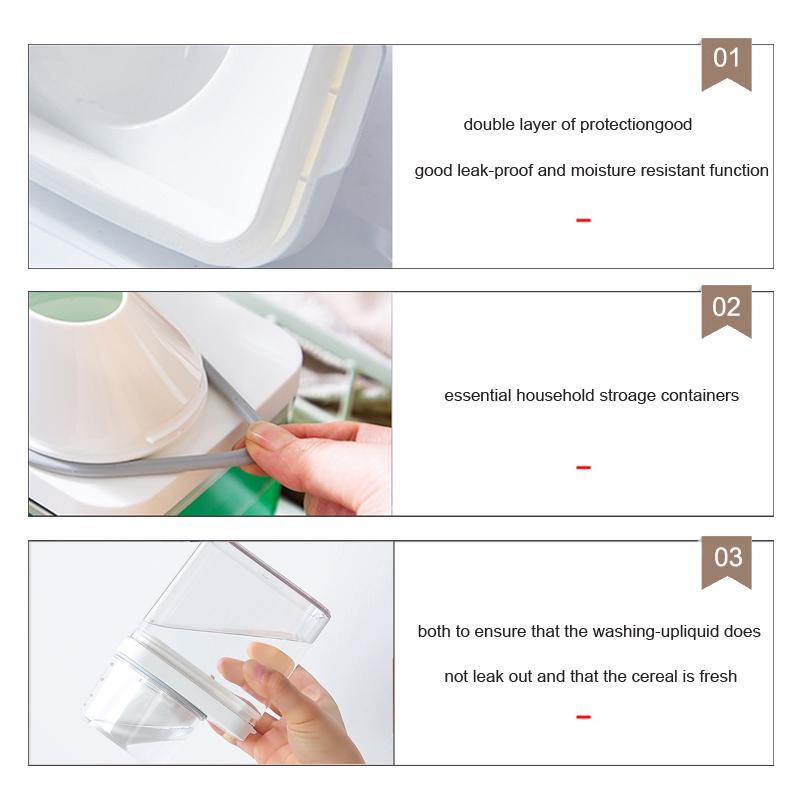 01

double layer of protectiongood

good leak-proof and moisture resistant function

02

essential household stroage containers

03

both to ensure that the washing-upliquid does

not leak out and that the cereal is fresh