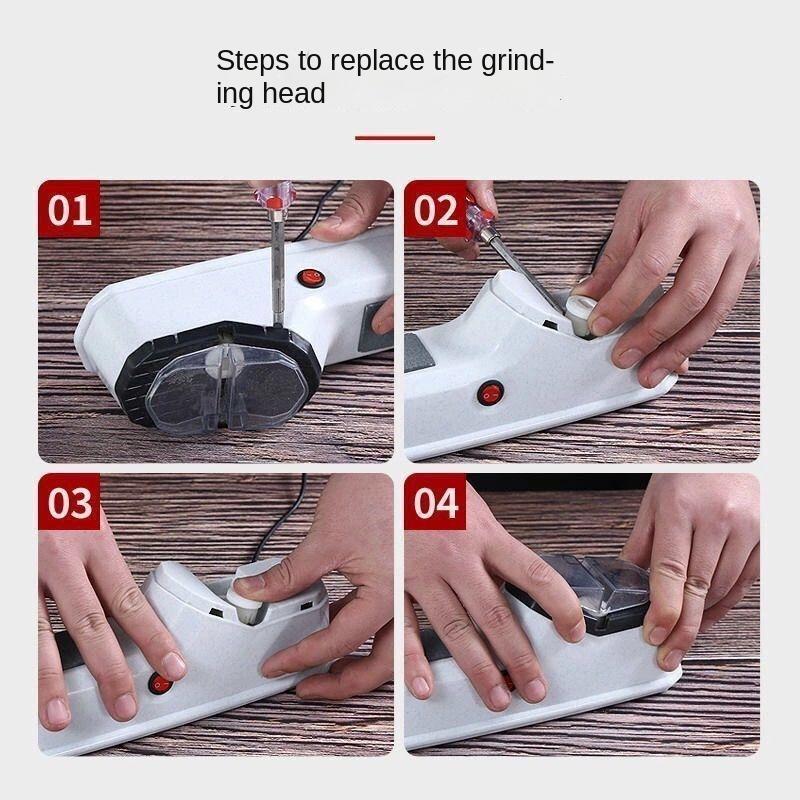 Steps to replace the grinding head

01

02

03

04